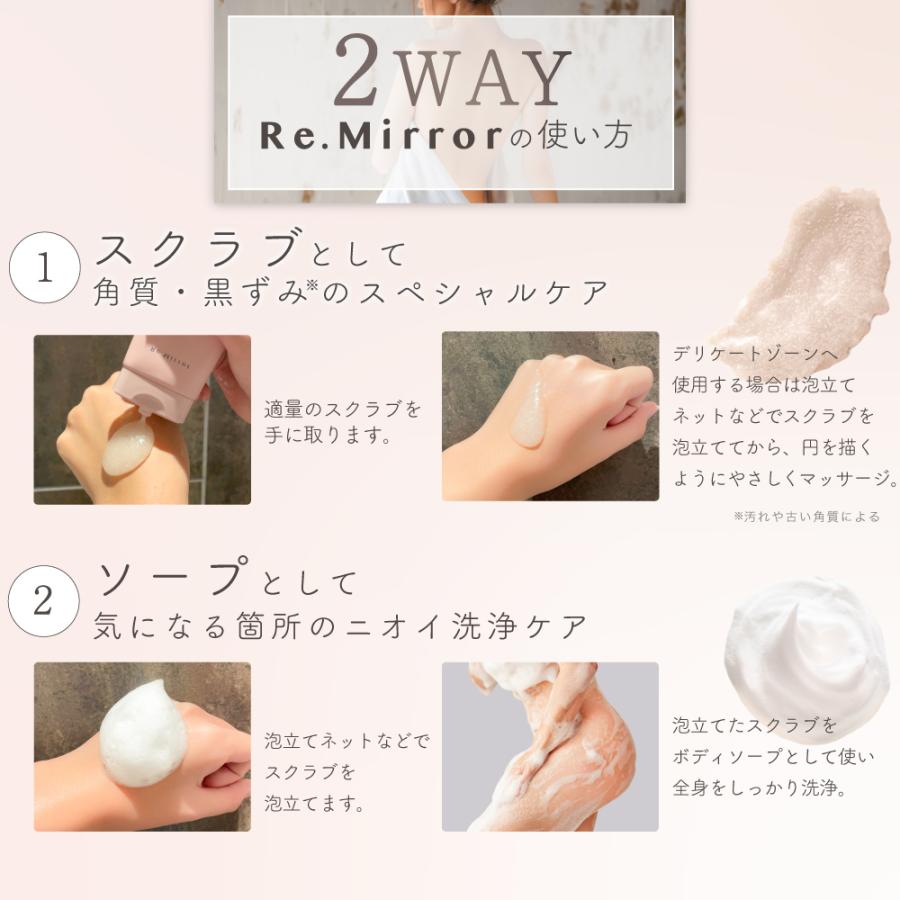 2WAY
Re.Mirrorの使い方

1 スクラブとして
角質・黒ずみ※のスペシャルケア

適量のスクラブを手に取ります。

デリケートゾーンへ使用する場合は泡立てネットなどでスクラブを泡立ててから、円を描くようにやさしくマッサージ。

※汚れや古い角質による

2 ソープとして
気になる箇所のニオイ洗浄ケア

泡立てネットなどでスクラブを泡立てます。

泡立てたスクラブをボディソープとして使い全身をしっかり洗浄。