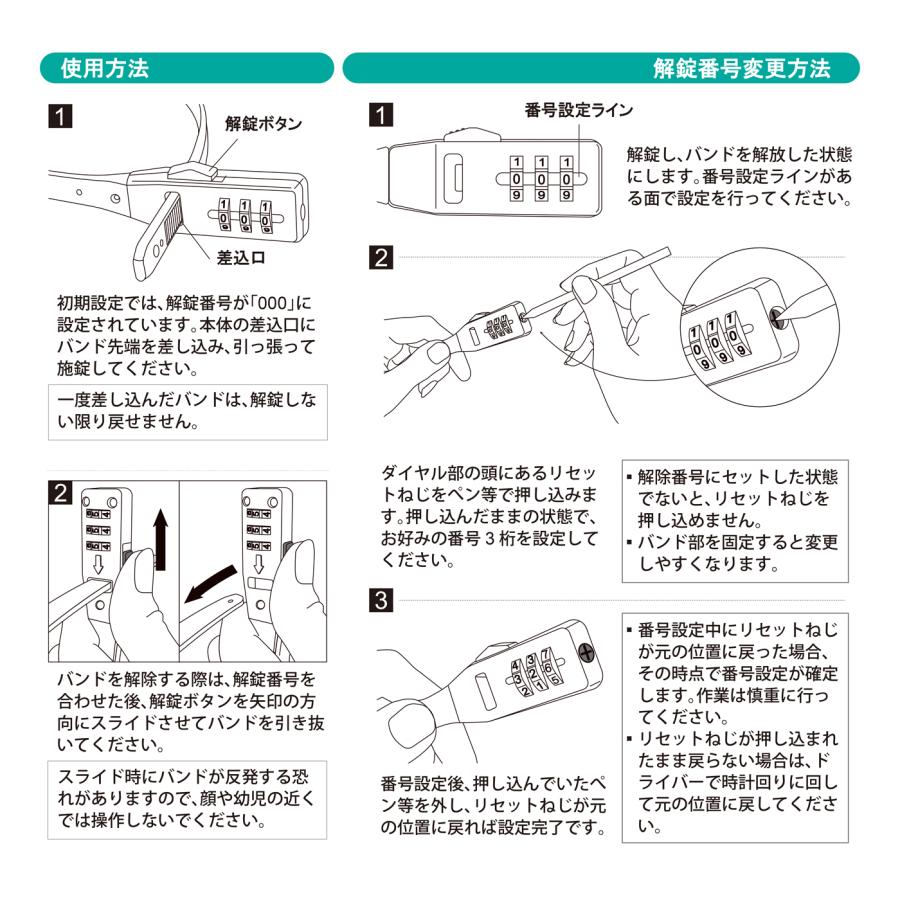 使用方法

1

解錠ボタン

1 1 1
0 0 0
9 9 9

差込口

初期設定では、解錠番号が「000」に設定されています。本体の差込口にバンド先端を差し込み、引っ張って施錠してください。

一度差し込んだバンドは、解錠しない限り戻せません。

2

バンドを解除する際は、解錠番号を合わせた後、解錠ボタンを矢印の方向にスライドさせてバンドを引き抜いてください。

スライド時にバンドが反発する恐れがありますので、顔や幼児の近くでは操作しないでください。

解錠番号変更方法

1

番号設定ライン

1 1 1
0 0 0
9 9 9

解錠し、バンドを解放した状態にします。番号設定ラインがある面で設定を行ってください。

2

1 1 1
0 0 0
9 9 9

ダイヤル部の頭にあるリセットねじをペン等で押し込みます。押し込んだままの状態で、お好みの番号３桁を設定してください。

▪ 解除番号にセットした状態でないと、リセットねじを押し込めません。
▪ バンド部を固定すると変更しやすくなります。

3

4 3 7
3 2 6
2 1 5

番号設定後、押し込んでいたペン等を外し、リセットねじが元の位置に戻れば設定完了です。

▪ 番号設定中にリセットねじが元の位置に戻った場合、その時点で番号設定が確定します。作業は慎重に行ってください。
▪ リセットねじが押し込まれたまま戻らない場合は、ドライバーで時計回りに回して元の位置に戻してください。