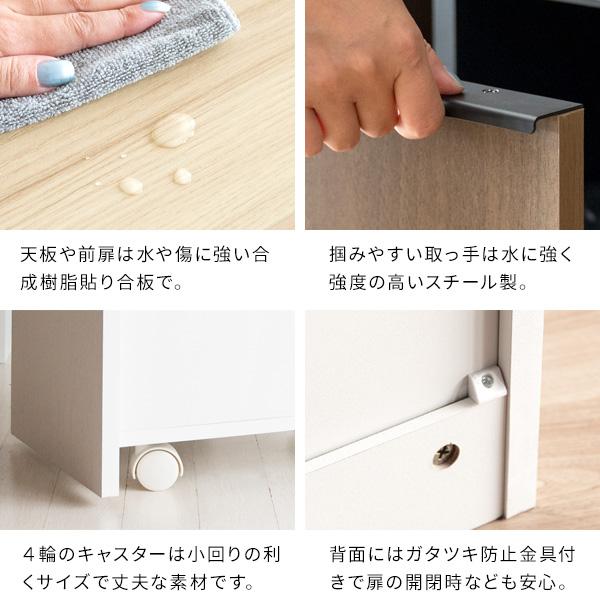 天板や前扉は水や傷に強い合成樹脂貼り合板で。

掴みやすい取っ手は水に強く強度の高いスチール製。

4輪のキャスターは小回りの利くサイズで丈夫な素材です。

背面にはガタツキ防止金具付きで扉の開閉時なども安心。