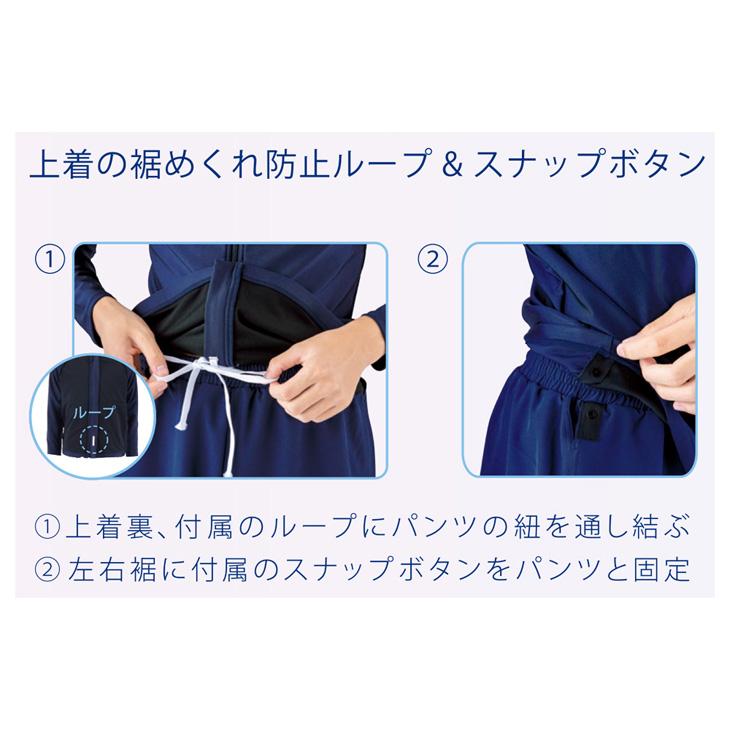 上着の裾めくれ防止ループ＆スナップボタン

①

ループ

②

①上着裏、付属のループにパンツの紐を通し結ぶ
②左右裾に付属のスナップボタンをパンツと固定