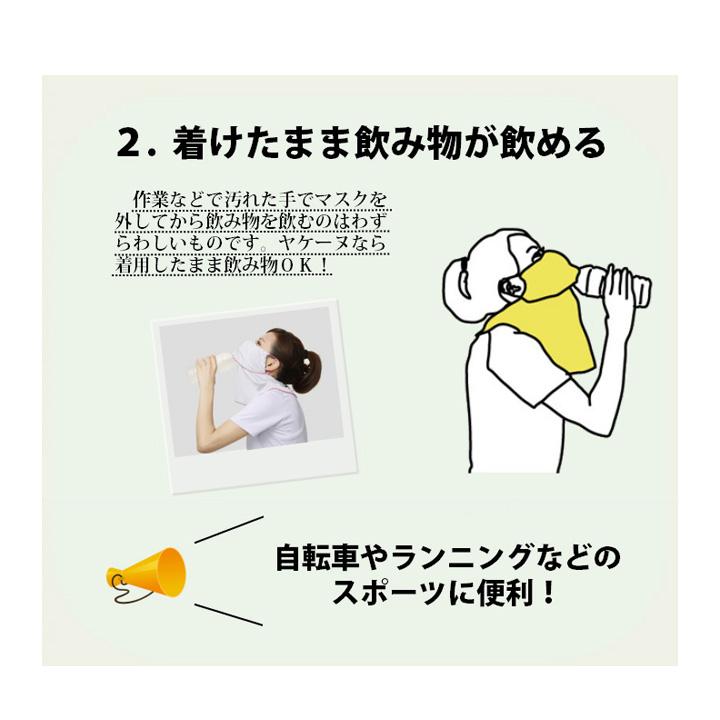 2. 着けたまま飲み物が飲める

作業などで汚れた手でマスクを外してから飲み物を飲むのはわずらわしいものです。ヤケーヌなら着用したまま飲み物ＯＫ！

自転車やランニングなどのスポーツに便利！