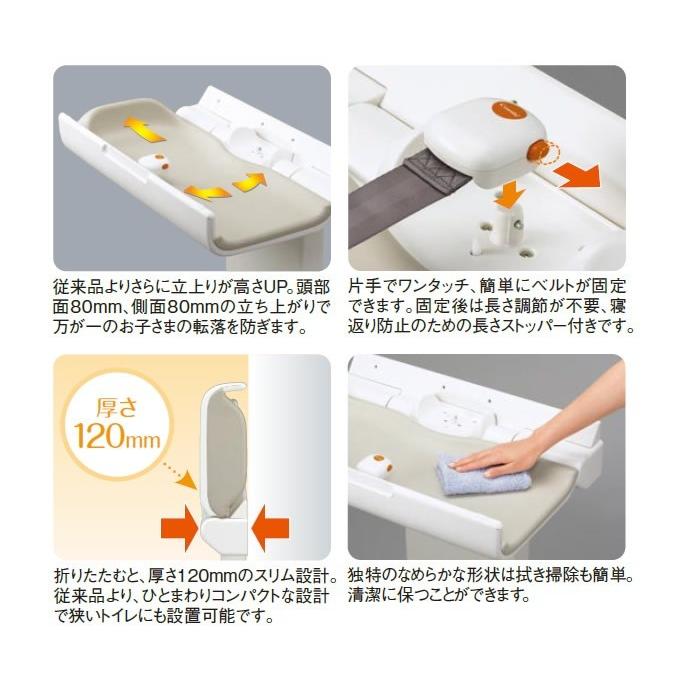 従来品よりさらに立上りが高さUP。頭部面80mm、側面80mmの立ち上がりで万が一のお子さまの転落を防ぎます。

片手でワンタッチ、簡単にベルトが固定できます。固定後は長さ調節が不要、寝返り防止のための長さストッパー付きです。

厚さ
120mm

折りたたむと、厚さ120mmのスリム設計。従来品より、ひとまわりコンパクトな設計で狭いトイレにも設置可能です。

独特のなめらかな形状は拭き掃除も簡単。清潔に保つことができます。