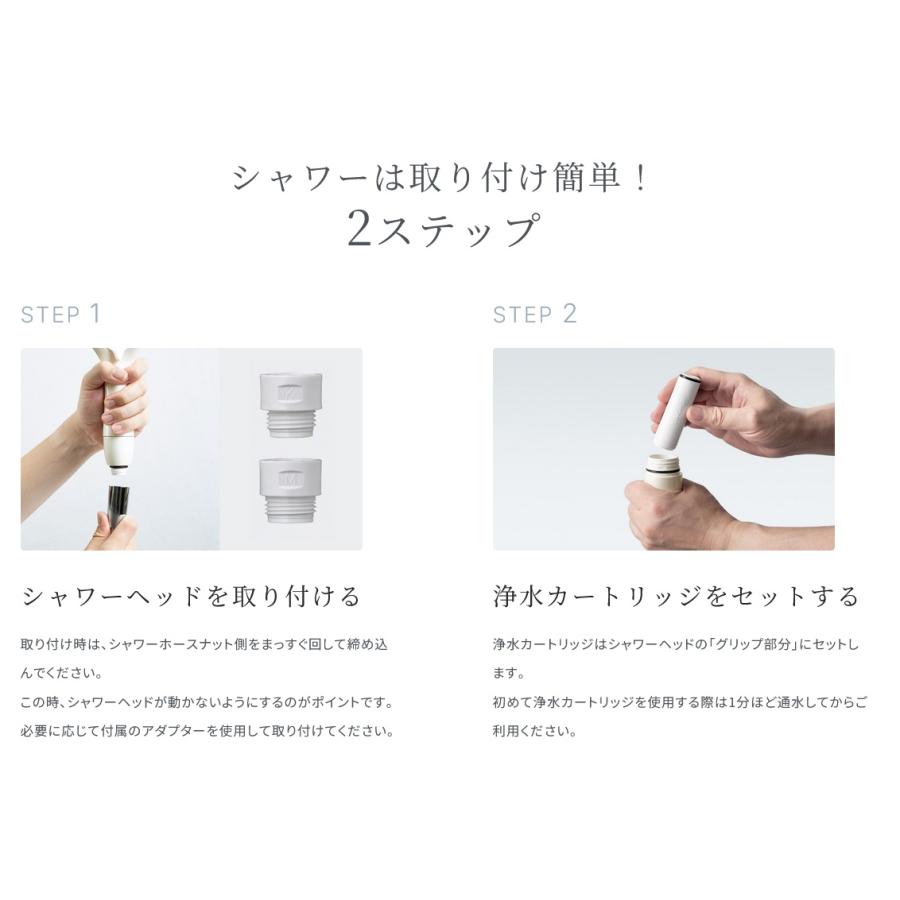 シャワーは取り付け簡単！
2ステップ

STEP 1

シャワーヘッドを取り付ける

取り付け時は、シャワーホースナット側をまっすぐ回して締め込んでください。
この時、シャワーヘッドが動かないようにするのがポイントです。
必要に応じて付属のアダプターを使用して取り付けてください。

STEP 2

浄水カートリッジをセットする

浄水カートリッジはシャワーヘッドの「グリップ部分」にセットします。
初めて浄水カートリッジを使用する際は1分ほど通水してからご利用ください。