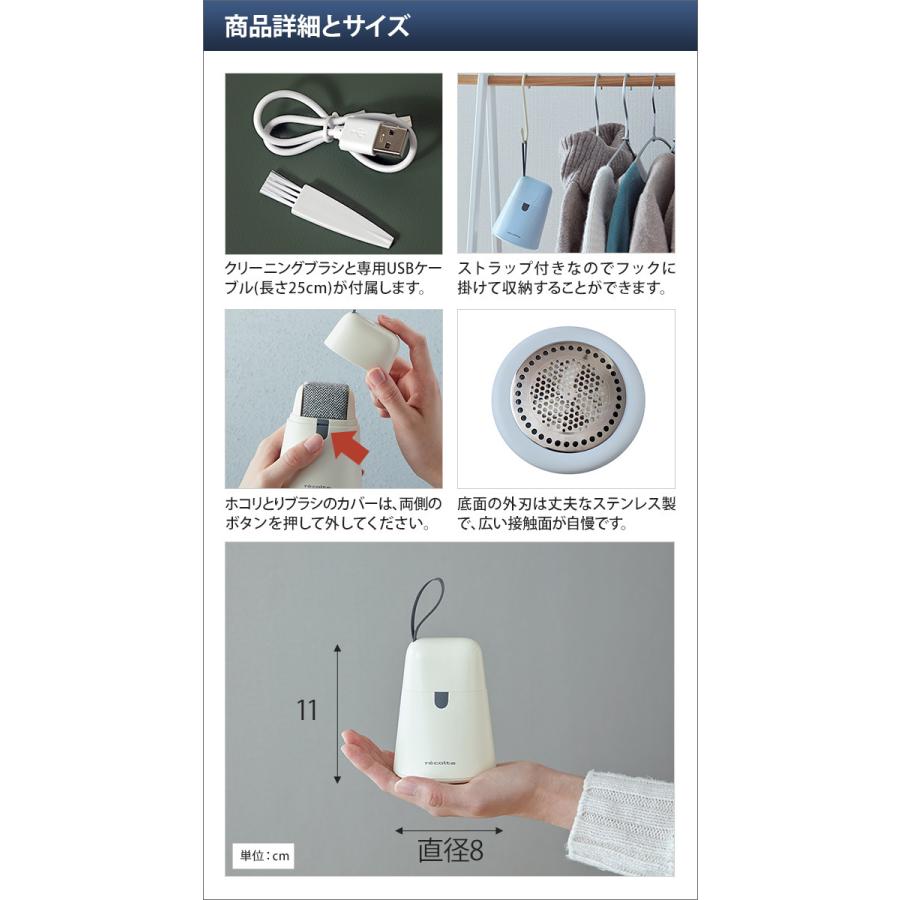 商品詳細とサイズ

クリーニングブラシと専用USBケーブル(長さ25cm)が付属します。

ストラップ付きなのでフックに掛けて収納することができます。

récolte

ホコリとりブラシのカバーは、両側のボタンを押して外してください。

底面の外刃は丈夫なステンレス製で、広い接触面が自慢です。

11

récolte

直径8

単位：cm