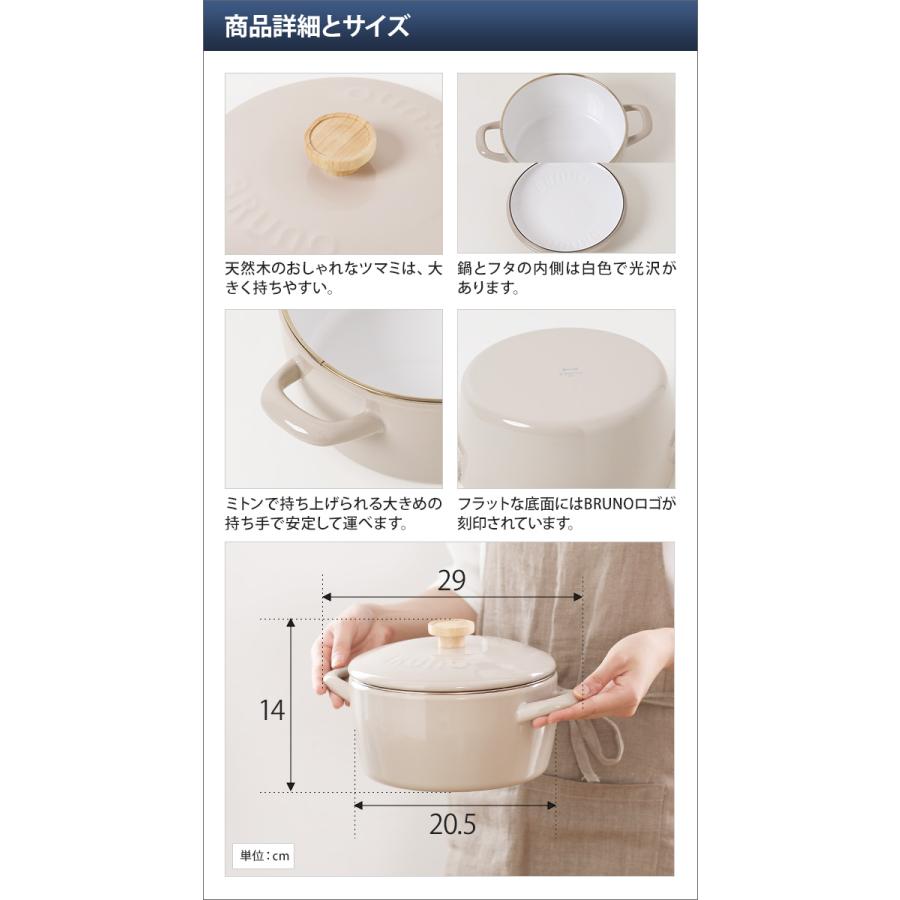 商品詳細とサイズ

天然木のおしゃれなツマミは、大きく持ちやすい。

鍋とフタの内側は白色で光沢があります。

ミトンで持ち上げられる大きめの持ち手で安定して運べます。

フラットな底面にはBRUNOロゴが刻印されています。

29

14

20.5

単位：cm