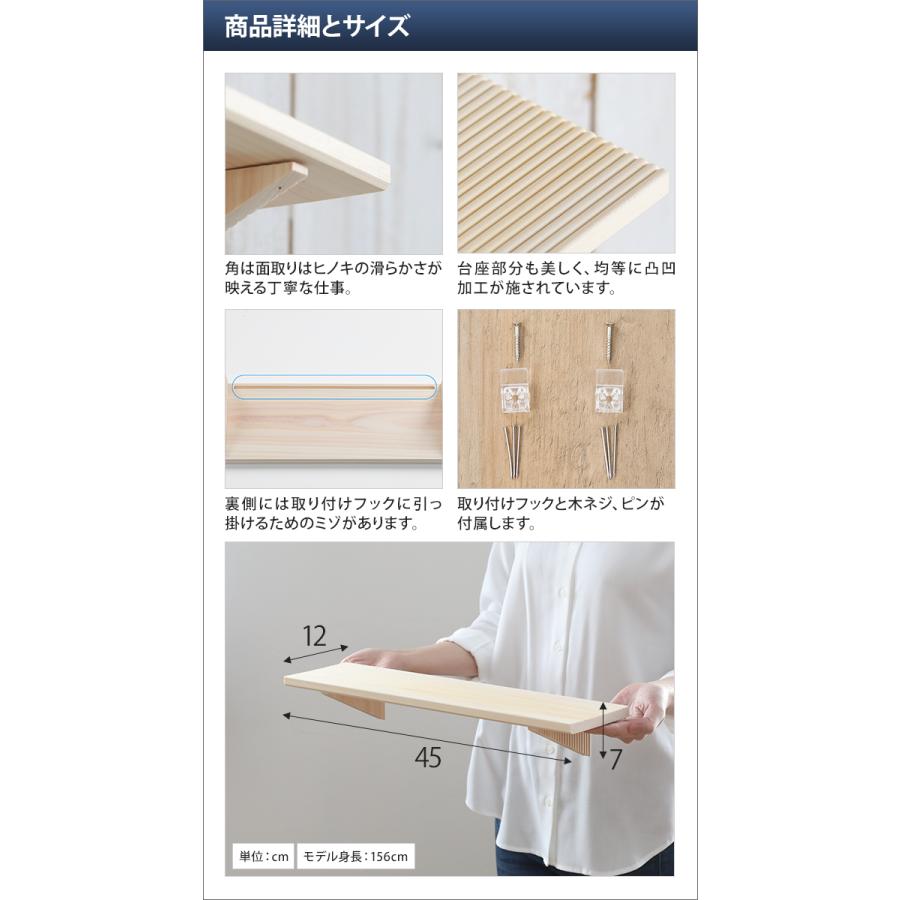 商品詳細とサイズ

角は面取りはヒノキの滑らかさが映える丁寧な仕事。

台座部分も美しく、均等に凸凹加工が施されています。

裏側には取り付けフックに引っ掛けるためのミゾがあります。

取り付けフックと木ネジ、ピンが付属します。

12

45

7

単位：cm

モデル身長：156cm