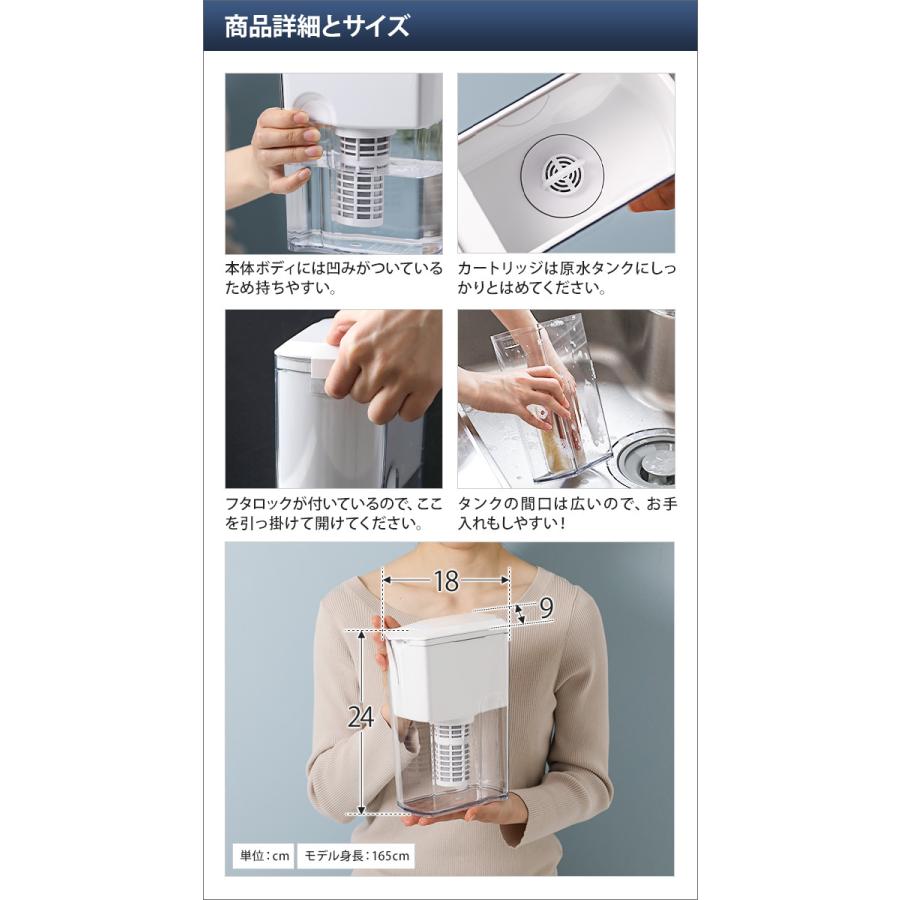 商品詳細とサイズ

本体ボディには凹みがついているため持ちやすい。

カートリッジは原水タンクにしっかりとはめてください。

フタロックが付いているので、ここを引っ掛けて開けてください。

タンクの間口は広いので、お手入れもしやすい！

18

9

24

単位：cm

モデル身長：165cm