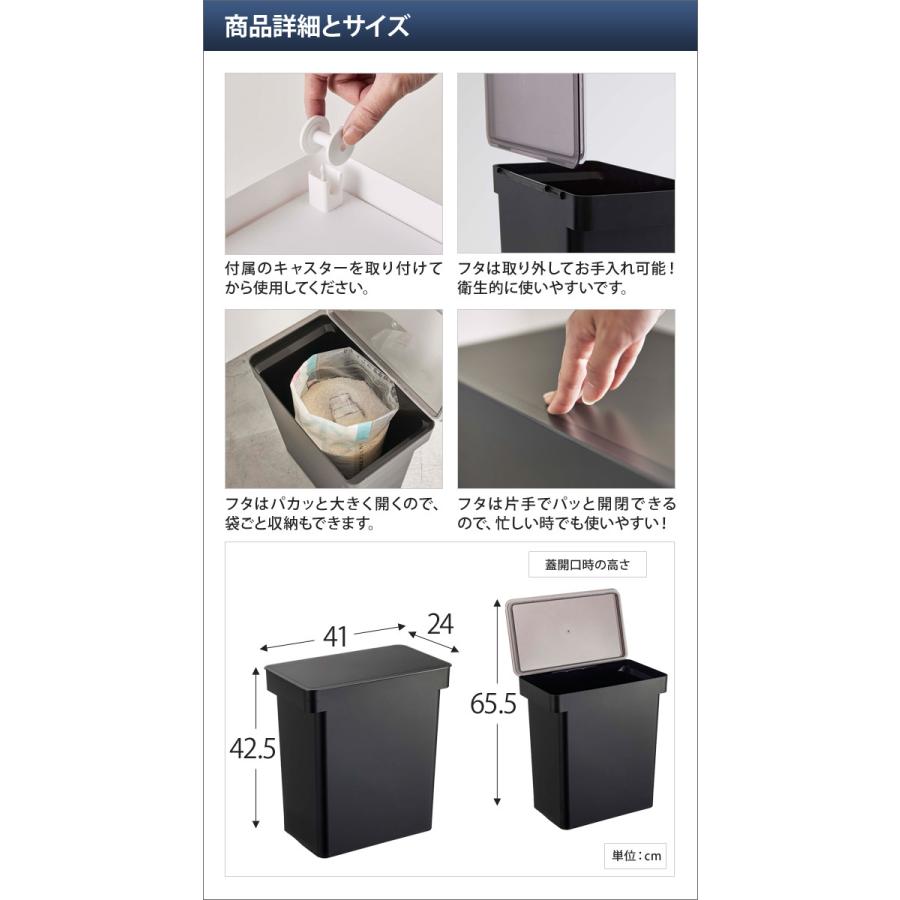 商品詳細とサイズ

付属のキャスターを取り付けてから使用してください。

フタは取り外してお手入れ可能！衛生的に使いやすいです。

フタはパカッと大きく開くので、袋ごと収納もできます。

フタは片手でパッと開閉できるので、忙しい時でも使いやすい！

蓋開口時の高さ

41

24

42.5

65.5

単位：cm