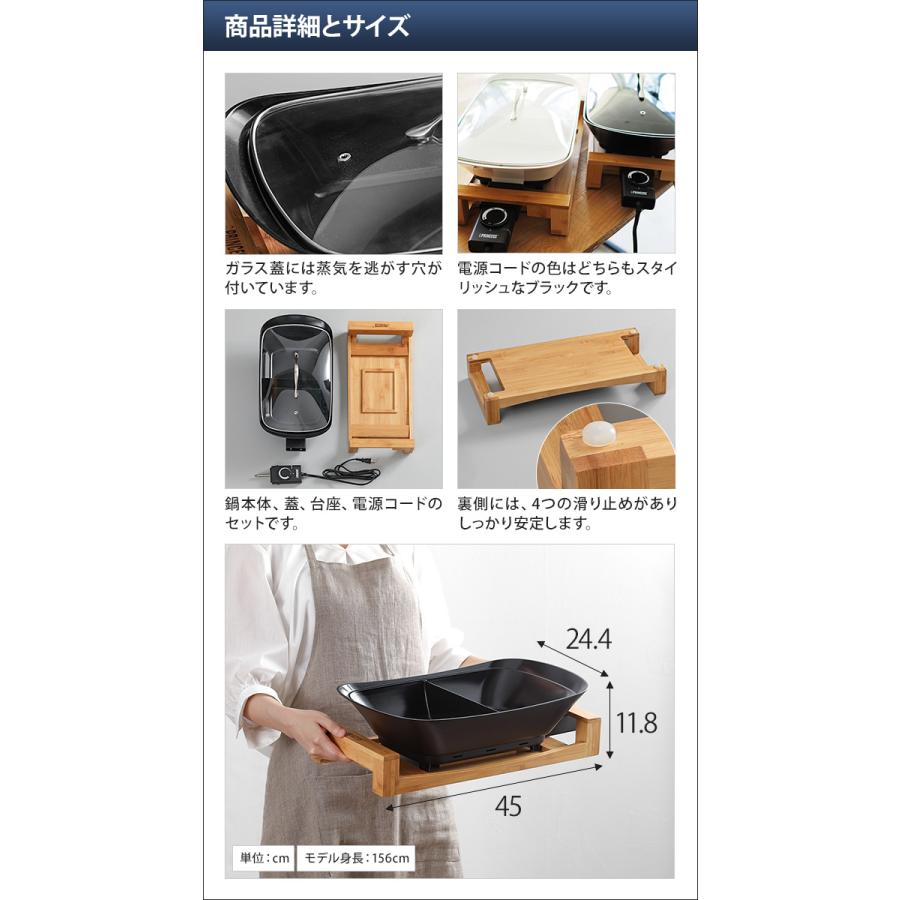 商品詳細とサイズ

ガラス蓋には蒸気を逃がす穴が付いています。

電源コードの色はどちらもスタイリッシュなブラックです。

鍋本体、蓋、台座、電源コードのセットです。

裏側には、4つの滑り止めがありしっかり安定します。

24.4

11.8

45

単位：cm　モデル身長：156cm