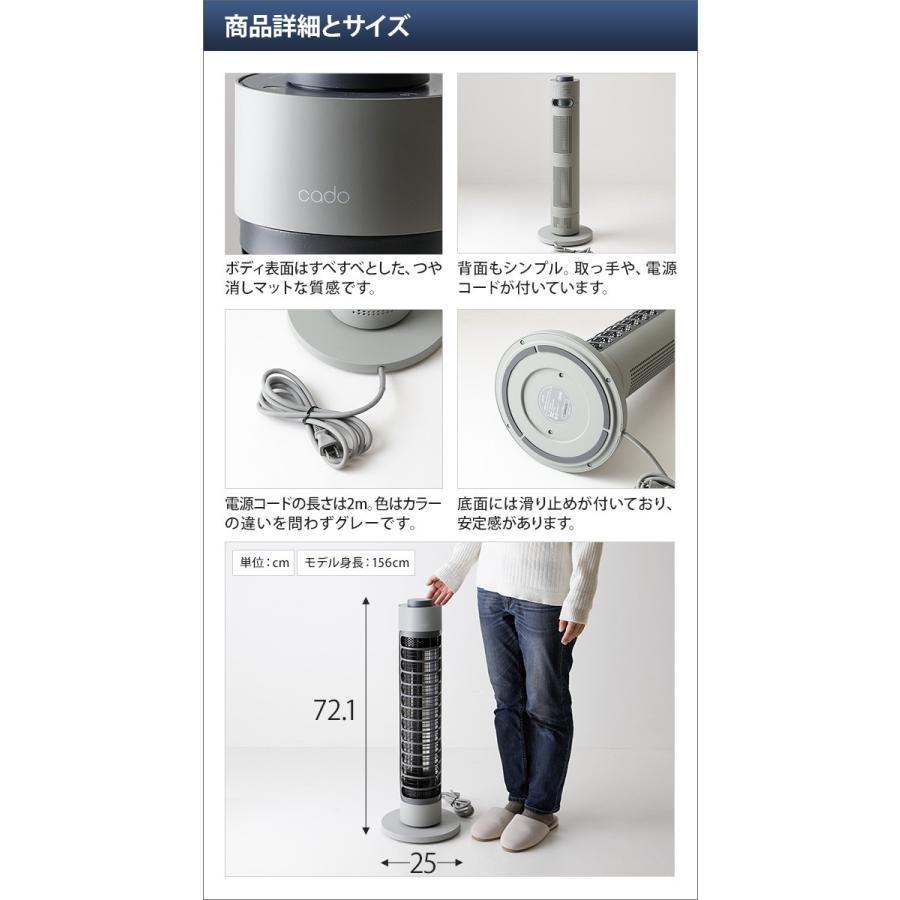 商品詳細とサイズ

cado

ボディ表面はすべすべとした、つや消しマットな質感です。

背面もシンプル。取っ手や、電源コードが付いています。

電源コードの長さは2m。色はカラーの違いを問わずグレーです。

底面には滑り止めが付いており、安定感があります。

単位：cm

モデル身長：156cm

72.1

25