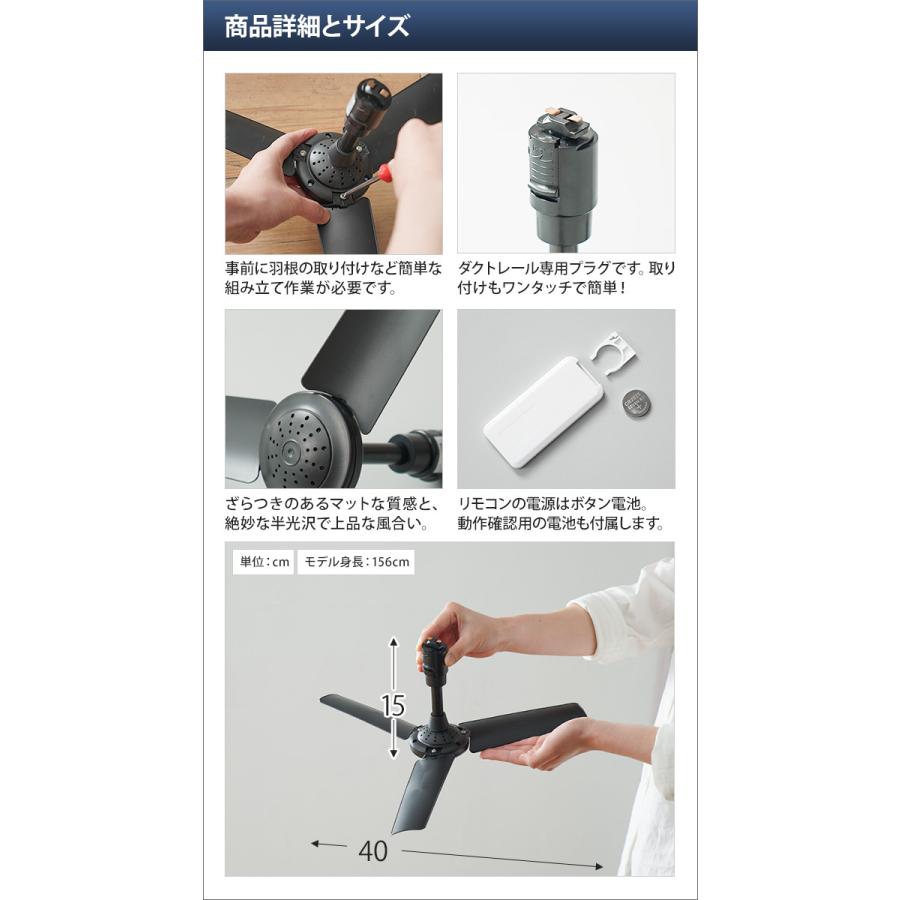 商品詳細とサイズ

事前に羽根の取り付けなど簡単な組み立て作業が必要です。

ダクトレール専用プラグです。取り付けもワンタッチで簡単！

ざらつきのあるマットな質感と、絶妙な半光沢で上品な風合い。

リモコンの電源はボタン電池。動作確認用の電池も付属します。

単位：cm　モデル身長：156cm

15

40