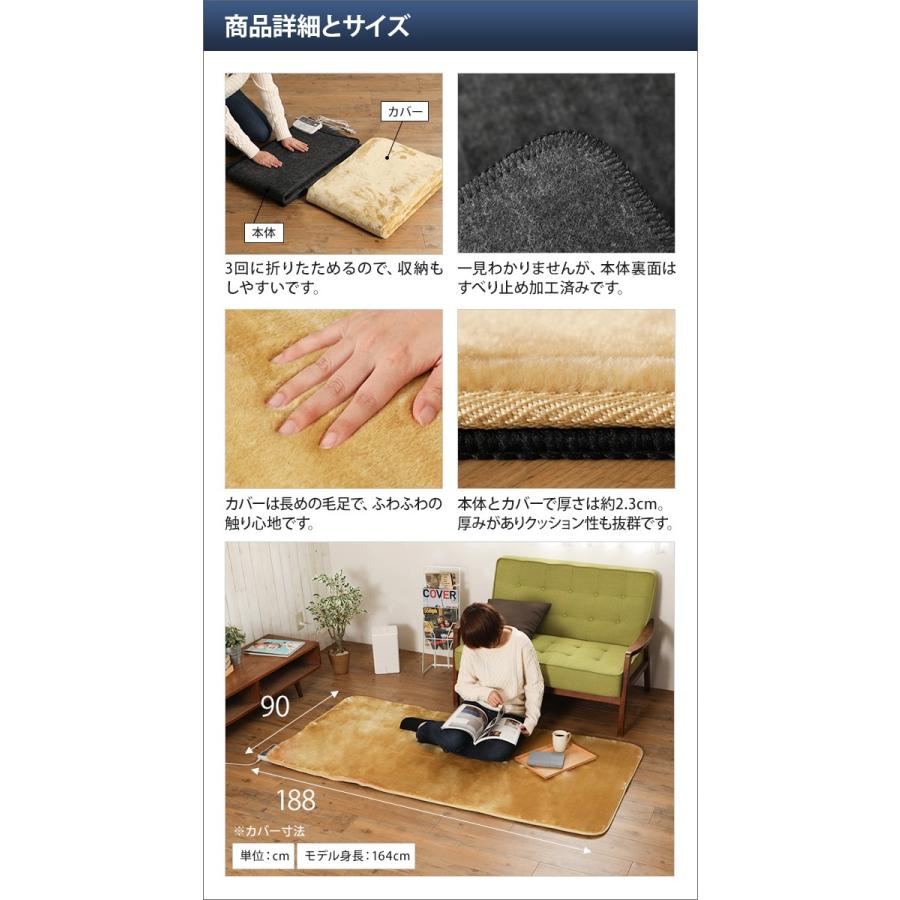 商品詳細とサイズ

カバー

本体

3回に折りたためるので、収納もしやすいです。

一見わかりませんが、本体裏面はすべり止め加工済みです。

カバーは長めの毛足で、ふわふわの触り心地です。

本体とカバーで厚さは約2.3cm。厚みがありクッション性も抜群です。

COVER

90

188

※カバー寸法

単位：cm

モデル身長：164cm