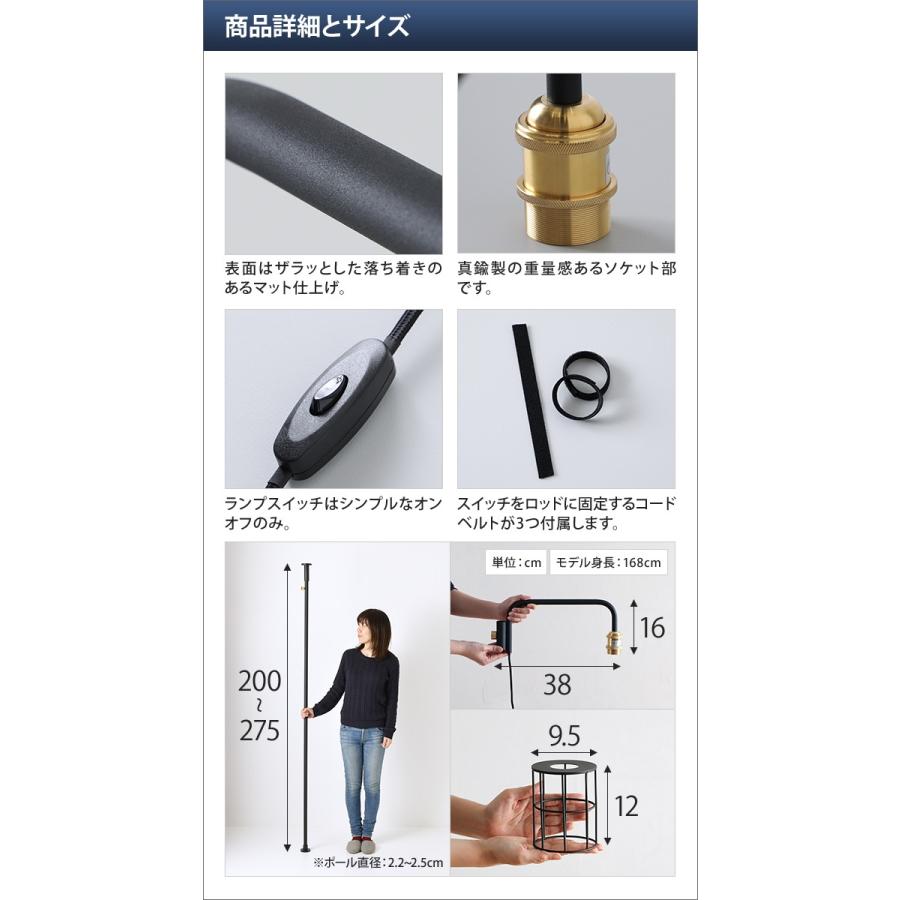 商品詳細とサイズ

表面はザラッとした落ち着きのあるマット仕上げ。

真鍮製の重量感あるソケット部です。

ランプスイッチはシンプルなオンオフのみ。

スイッチをロッドに固定するコードベルトが3つ付属します。

200
~
275

※ポール直径：2.2~2.5cm

単位：cm

モデル身長：168cm

16

38

9.5

12