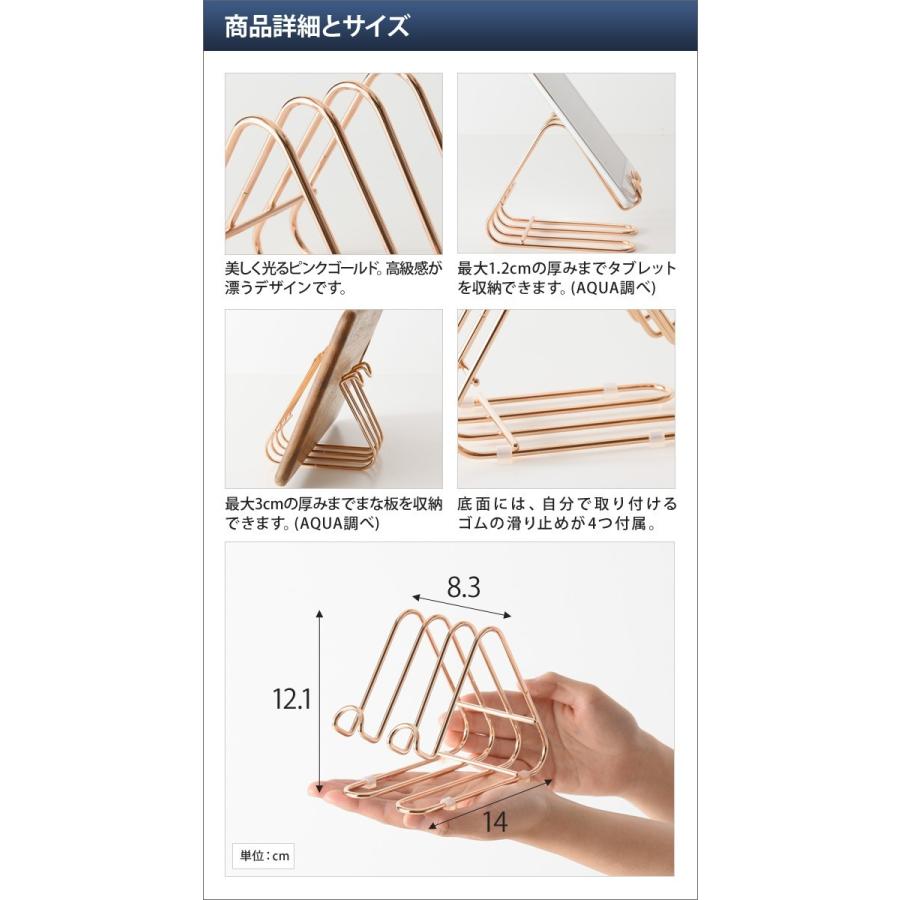 商品詳細とサイズ

美しく光るピンクゴールド。高級感が漂うデザインです。

最大1.2cmの厚みまでタブレットを収納できます。(AQUA調べ)

最大3cmの厚みまでまな板を収納できます。(AQUA調べ)

底面には、自分で取り付けるゴムの滑り止めが4つ付属。

8.3

12.1

14

単位：cm