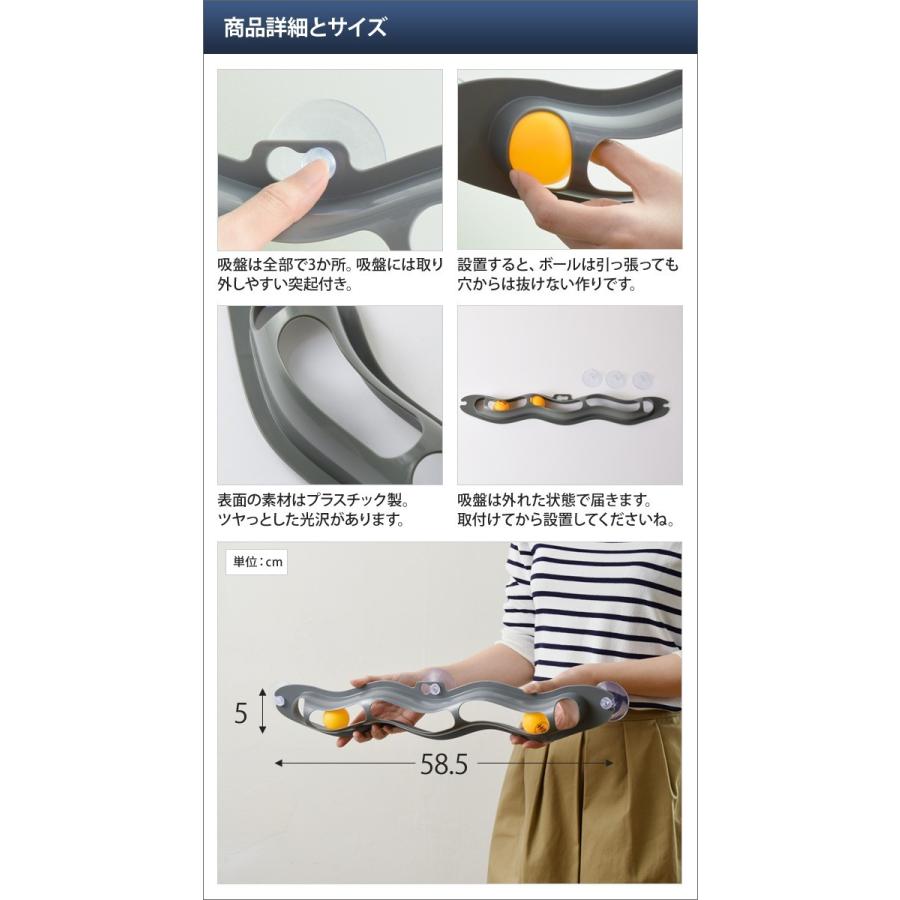 商品詳細とサイズ

吸盤は全部で3か所。吸盤には取り外しやすい突起付き。

設置すると、ボールは引っ張っても穴からは抜けない作りです。

表面の素材はプラスチック製。ツヤっとした光沢があります。

吸盤は外れた状態で届きます。取付けてから設置してくださいね。

単位：cm

5

58.5