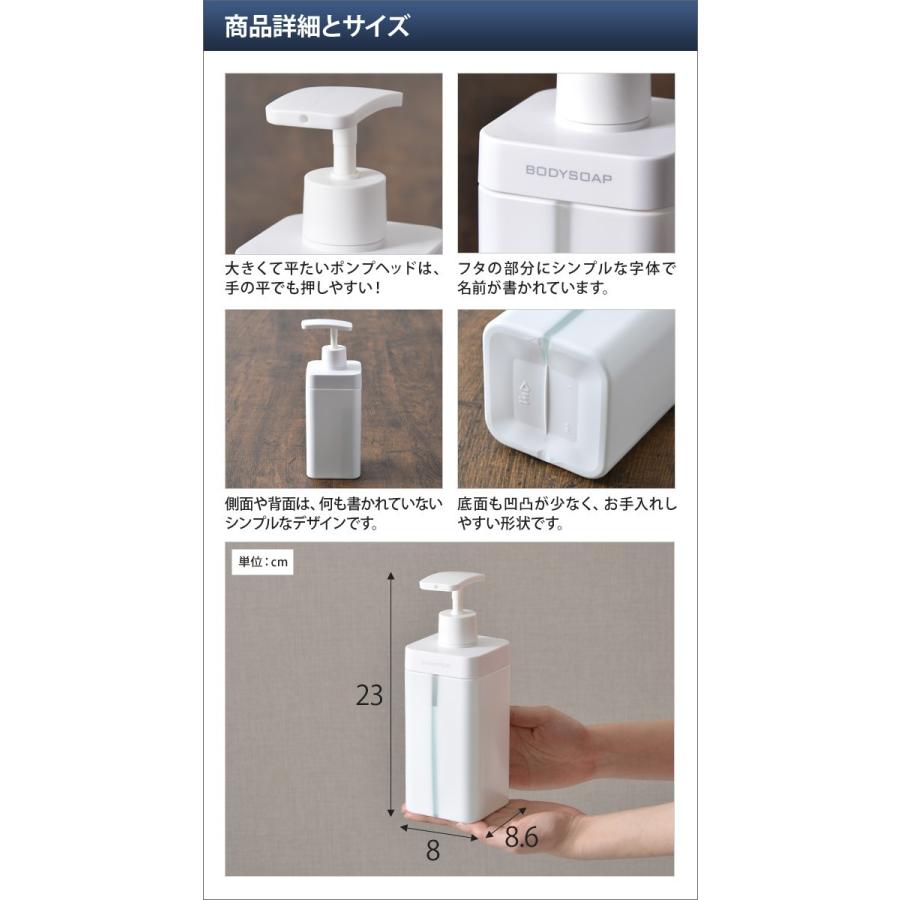 商品詳細とサイズ

BODYSOAP

大きくて平たいポンプヘッドは、手の平でも押しやすい！

フタの部分にシンプルな字体で名前が書かれています。

側面や背面は、何も書かれていないシンプルなデザインです。

底面も凹凸が少なく、お手入れしやすい形状です。

単位：cm

23

8

8.6