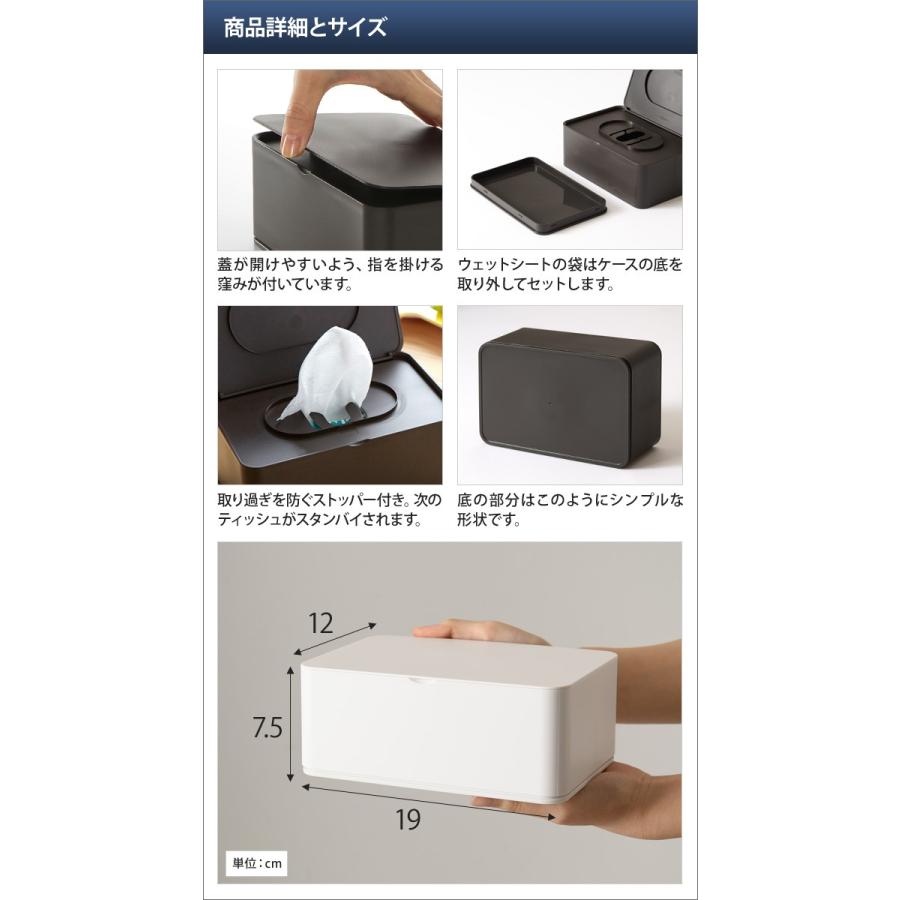 商品詳細とサイズ

蓋が開けやすいよう、指を掛ける窪みが付いています。

ウェットシートの袋はケースの底を取り外してセットします。

取り過ぎを防ぐストッパー付き。次のティッシュがスタンバイされます。

底の部分はこのようにシンプルな形状です。

12

7.5

19

単位：cm