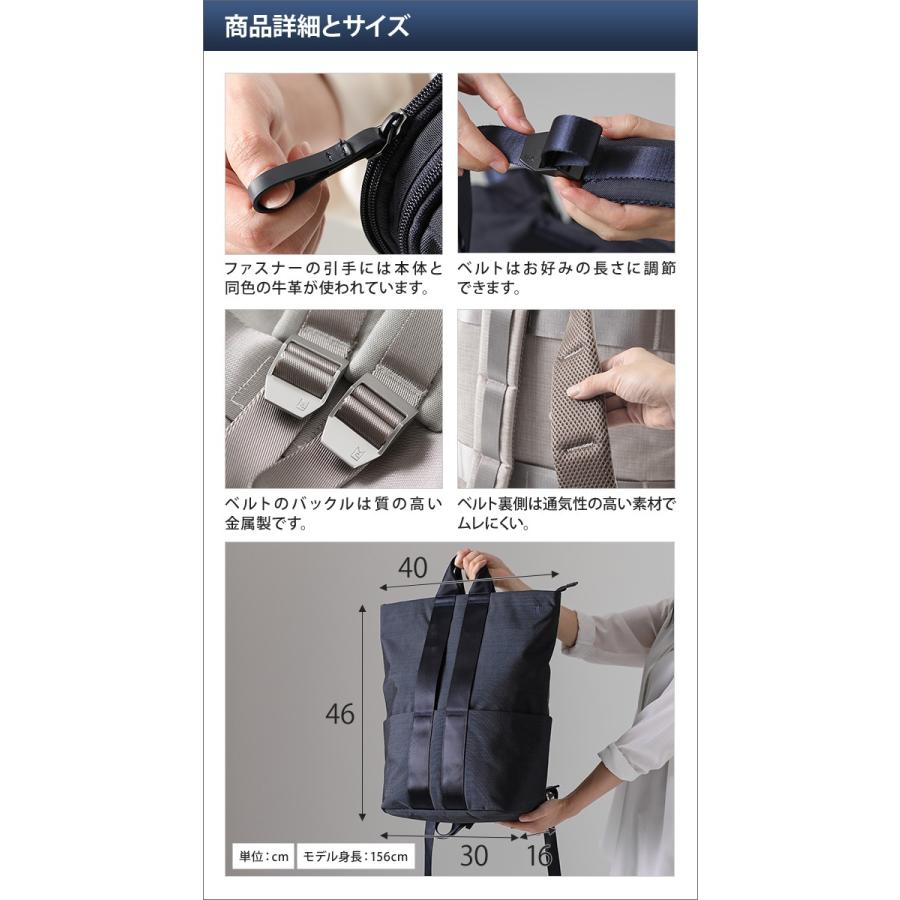 商品詳細とサイズ

ファスナーの引手には本体と同色の牛革が使われています。

ベルトはお好みの長さに調節できます。

ベルトのバックルは質の高い金属製です。

ベルト裏側は通気性の高い素材でムレにくい。

40

46

30

16

単位：cm

モデル身長：156cm