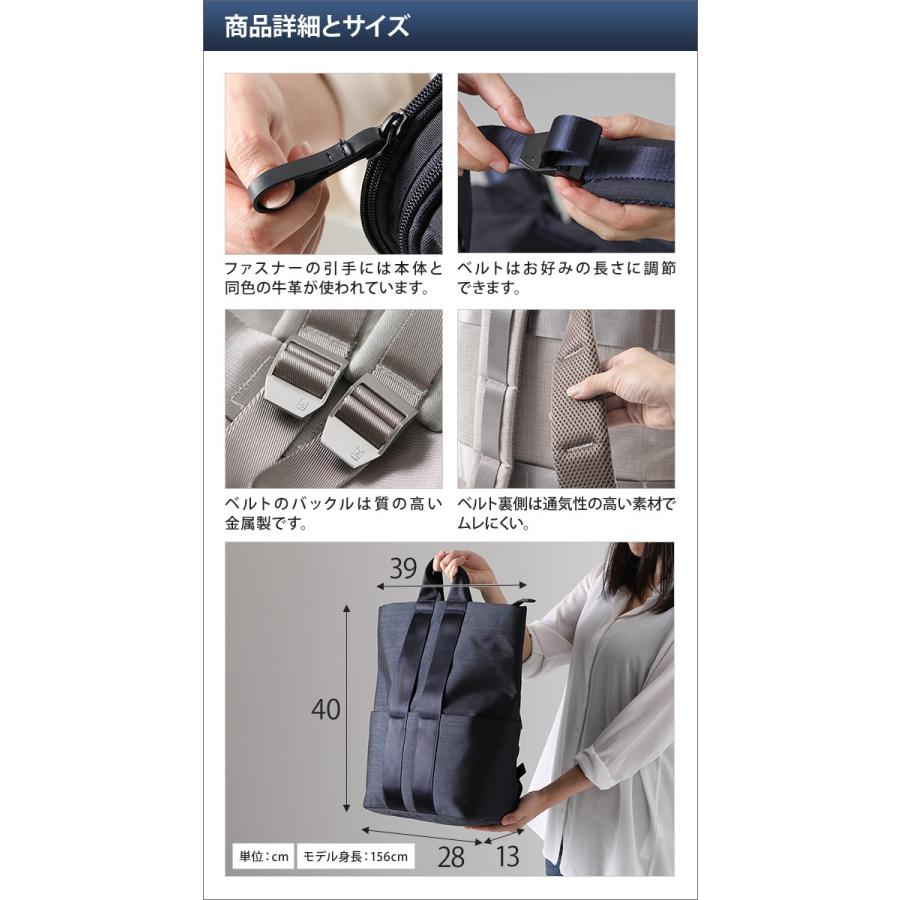 商品詳細とサイズ

ファスナーの引手には本体と同色の牛革が使われています。

ベルトはお好みの長さに調節できます。

ベルトのバックルは質の高い金属製です。

ベルト裏側は通気性の高い素材でムレにくい。

39

40

28

13

単位：cm

モデル身長：156cm