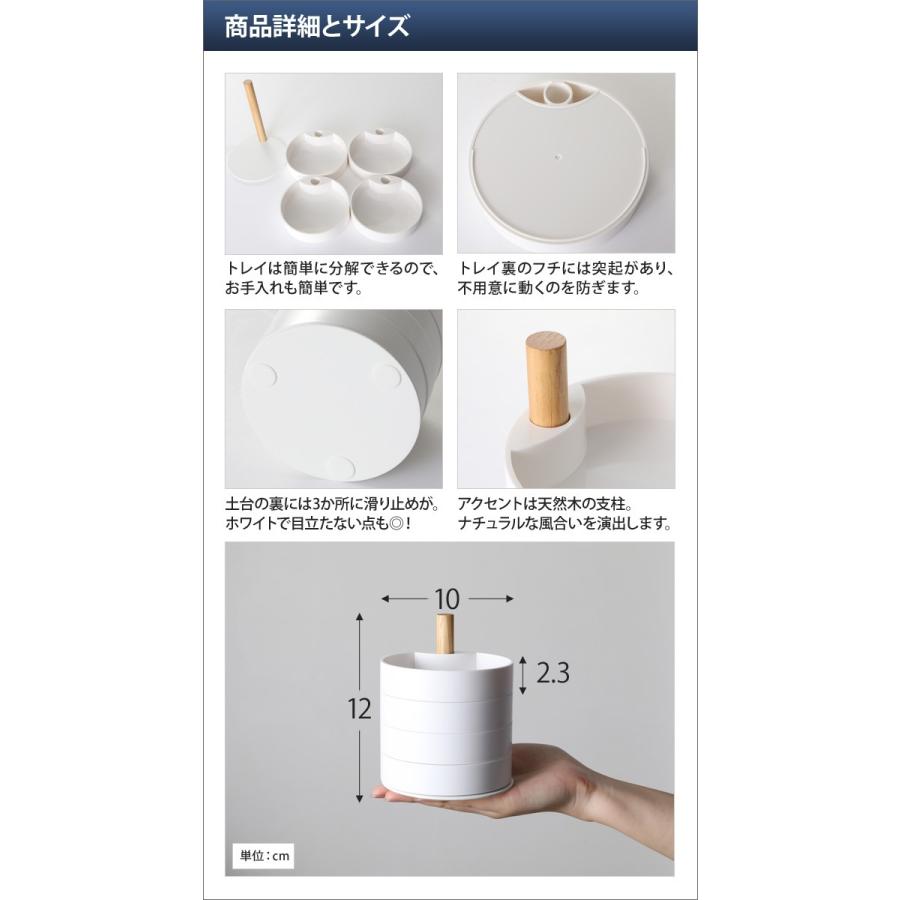 商品詳細とサイズ

トレイは簡単に分解できるので、お手入れも簡単です。

トレイ裏のフチには突起があり、不用意に動くのを防ぎます。

土台の裏には3か所に滑り止めが。ホワイトで目立たない点も◎！

アクセントは天然木の支柱。ナチュラルな風合いを演出します。

10

2.3

12

単位：cm