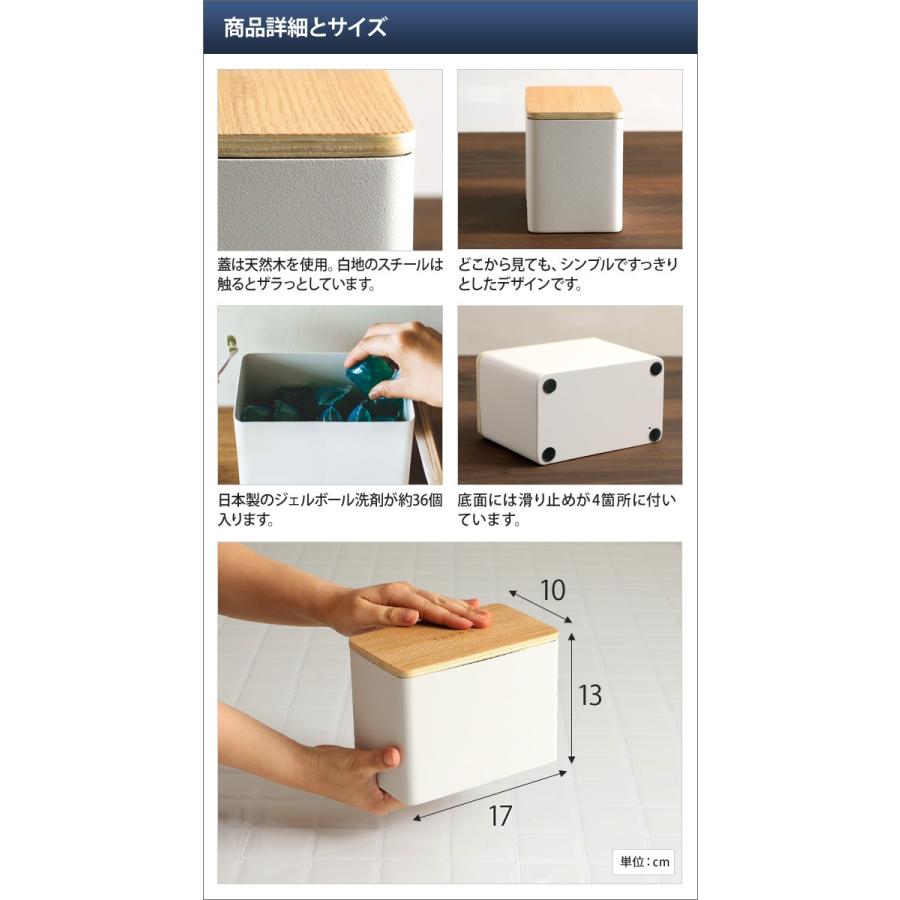 商品詳細とサイズ

蓋は天然木を使用。白地のスチールは触るとザラっとしています。

どこから見ても、シンプルですっきりとしたデザインです。

日本製のジェルボール洗剤が約36個入ります。

底面には滑り止めが4箇所に付いています。

10

13

17

単位：cm