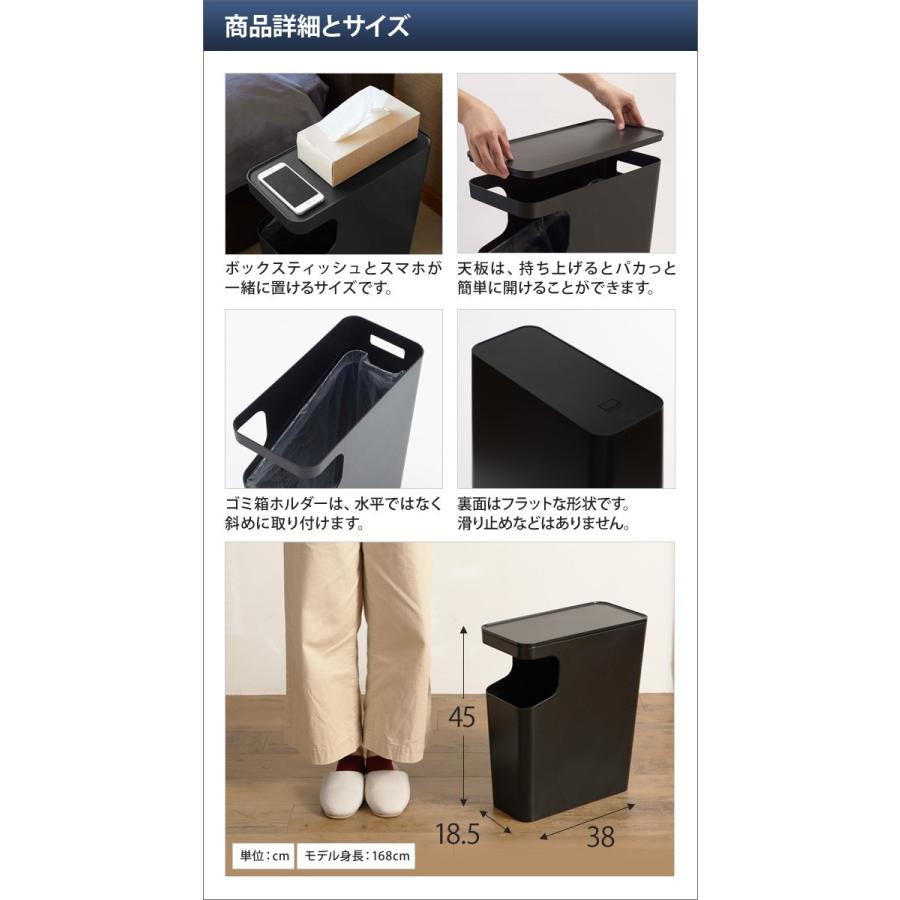 商品詳細とサイズ

ボックスティッシュとスマホが一緒に置けるサイズです。

天板は、持ち上げるとパカっと簡単に開けることができます。

ゴミ箱ホルダーは、水平ではなく斜めに取り付けます。

裏面はフラットな形状です。滑り止めなどはありません。

45

18.5

38

単位：cm

モデル身長：168cm