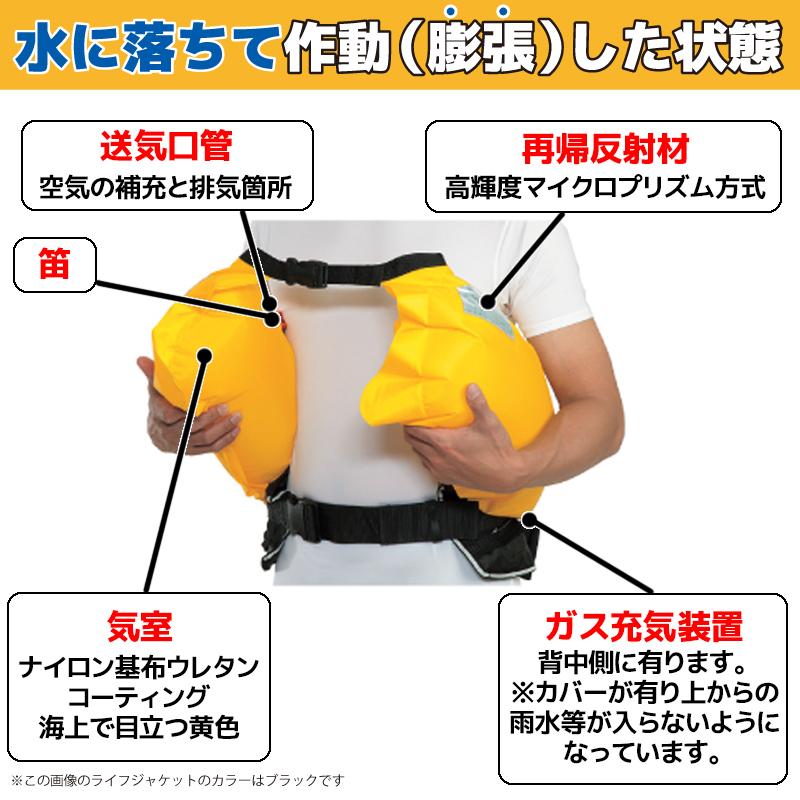 水に落ちて作動（膨張）した状態

送気口管
空気の補充と排気箇所

再帰反射材
高輝度マイクロプリズム方式

笛

気室
ナイロン基布ウレタンコーティング
海上で目立つ黄色

ガス充気装置
背中側に有ります。
※カバーが有り上からの雨水等が入らないようになっています。

※この画像のライフジャケットのカラーはブラックです