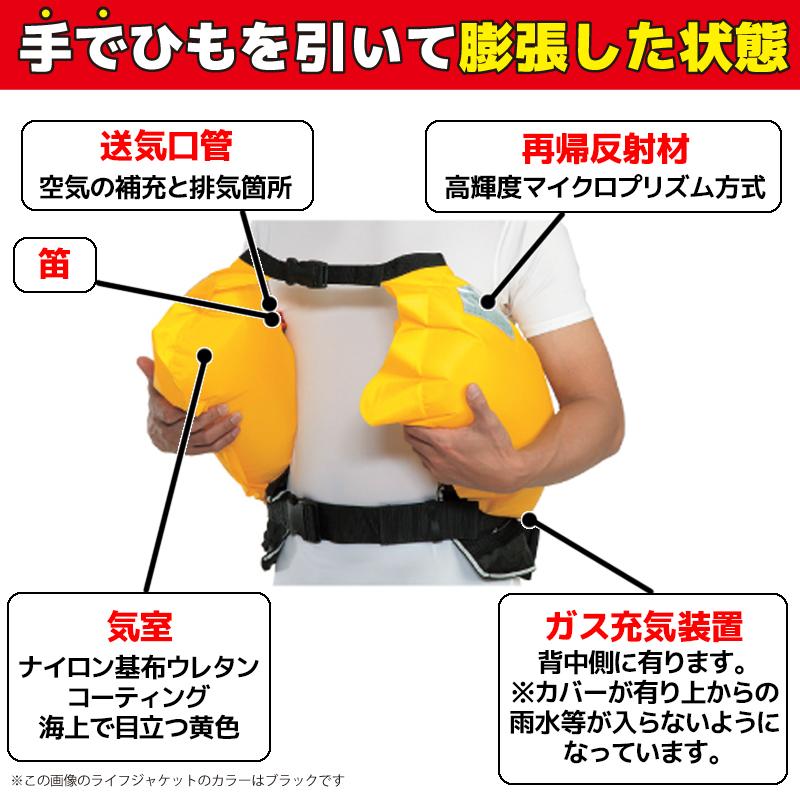 手でひもを引いて膨張した状態

送気口管
空気の補充と排気箇所

再帰反射材
高輝度マイクロプリズム方式

笛

気室
ナイロン基布ウレタンコーティング
海上で目立つ黄色

ガス充気装置
背中側に有ります。
※カバーが有り上からの雨水等が入らないようになっています。

※この画像のライフジャケットのカラーはブラックです