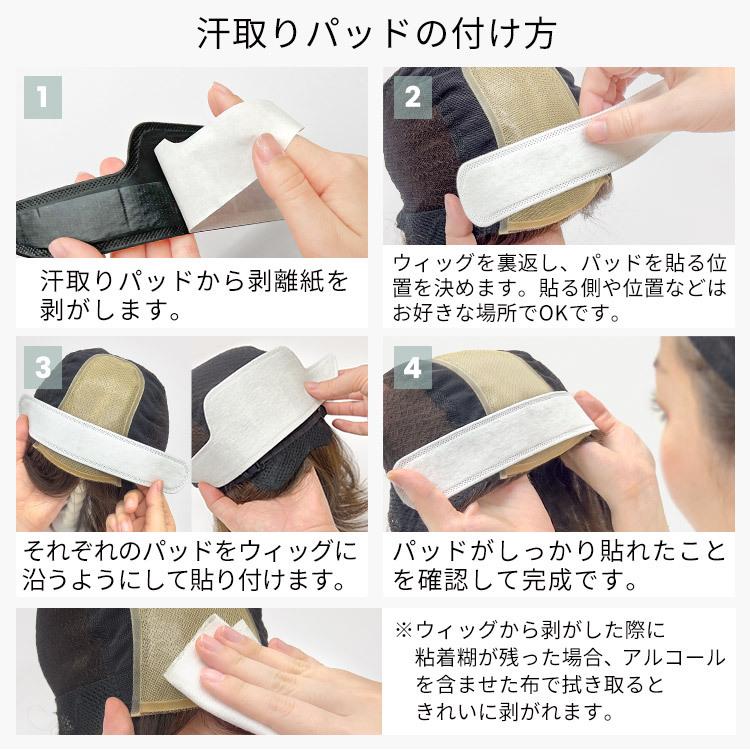 汗取りパッドの付け方

1

汗取りパッドから剥離紙を剥がします。

2

ウィッグを裏返し、パッドを貼る位置を決めます。貼る側や位置などはお好きな場所でOKです。

3

それぞれのパッドをウィッグに沿うようにして貼り付けます。

4

パッドがしっかり貼れたことを確認して完成です。

※ウィッグから剥がした際に粘着糊が残った場合、アルコールを含ませた布で拭き取るときれいに剥がれます。