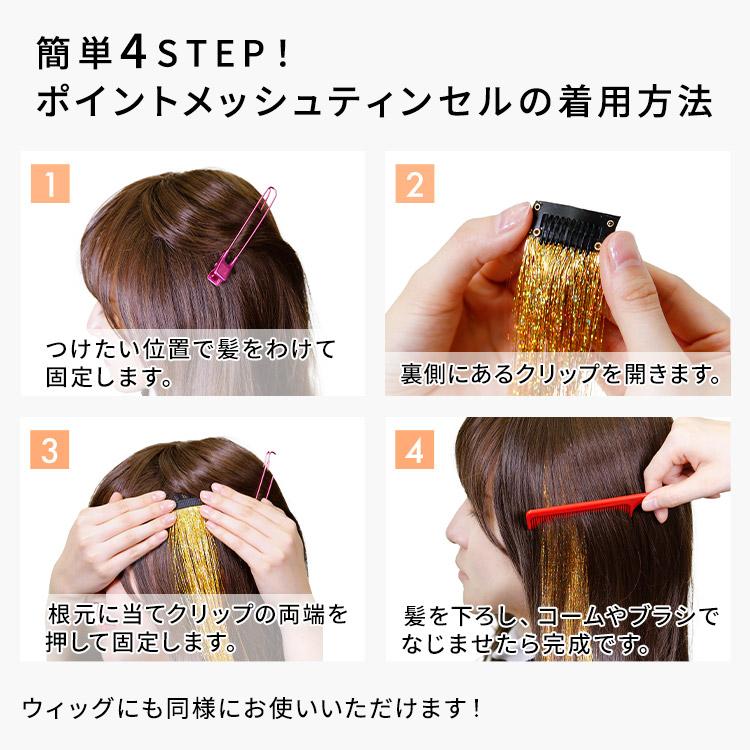 簡単4STEP！
ポイントメッシュティンセルの着用方法

1
つけたい位置で髪をわけて固定します。

2
裏側にあるクリップを開きます。

3
根元に当てクリップの両端を押して固定します。

4
髪を下ろし、コームやブラシでなじませたら完成です。

ウィッグにも同様にお使いいただけます！