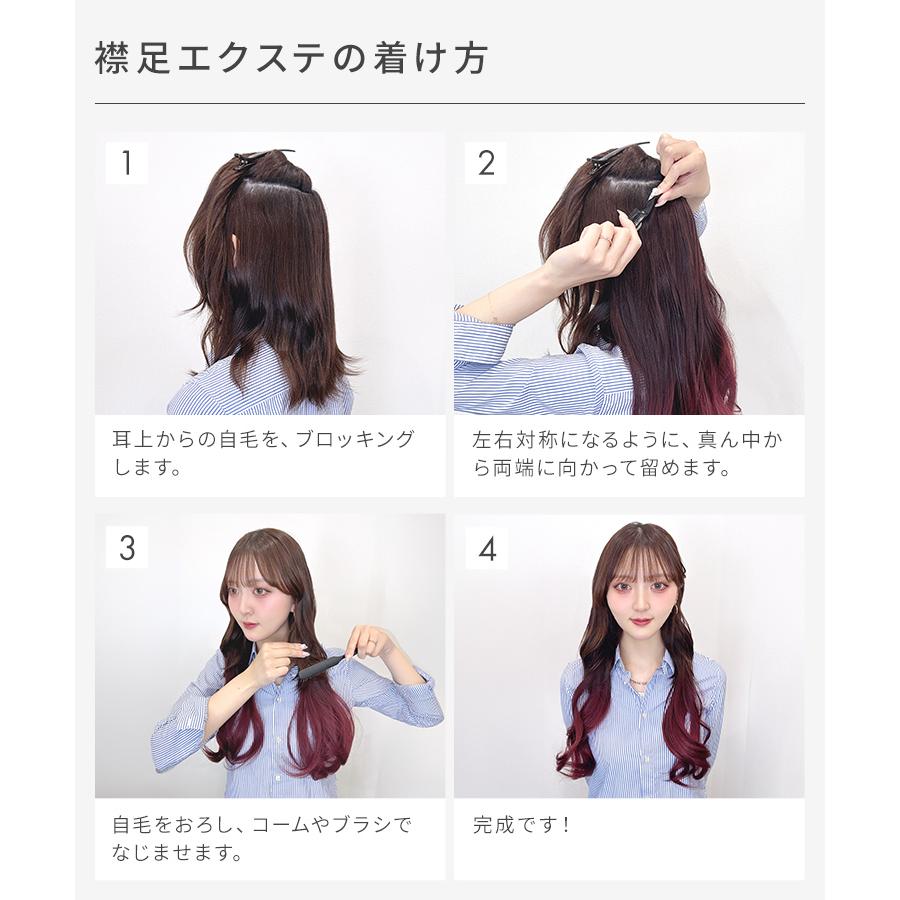 襟足エクステの着け方

1

耳上からの自毛を、ブロッキングします。

2

左右対称になるように、真ん中から両端に向かって留めます。

3

自毛をおろし、コームやブラシでなじませます。

4

完成です！