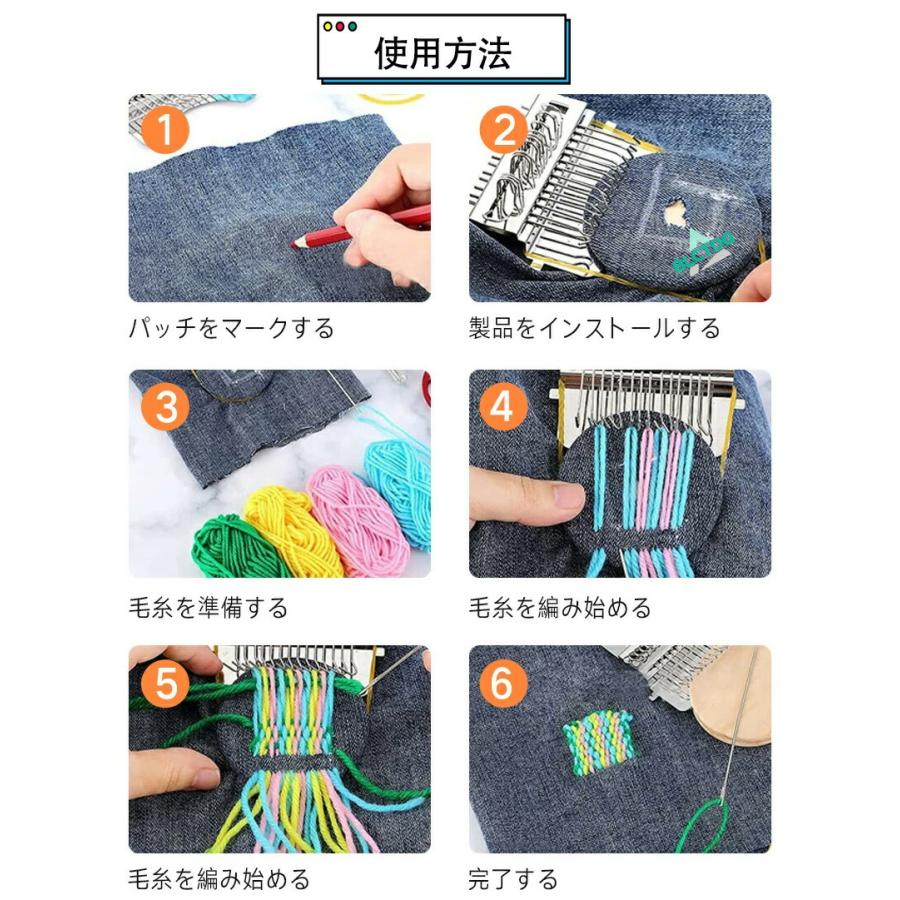 使用方法

1
パッチをマークする

2
製品をインストールする

3
毛糸を準備する

4
毛糸を編み始める

5
毛糸を編み始める

6
完了する