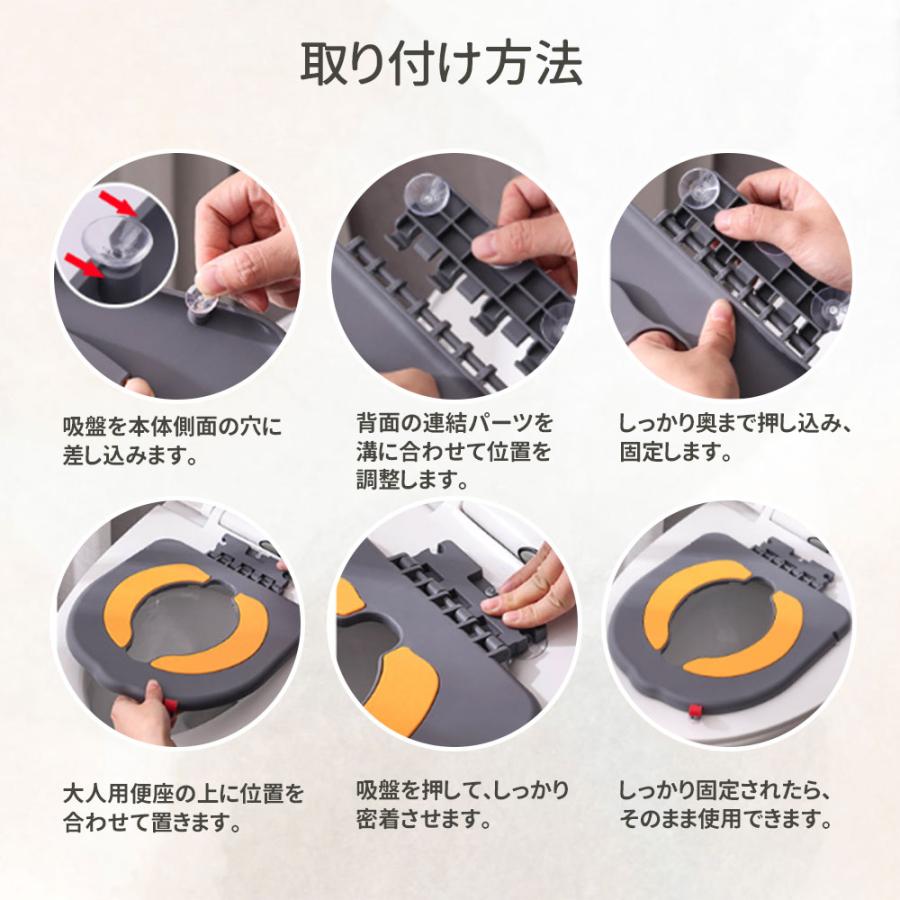 取り付け方法

吸盤を本体側面の穴に差し込みます。

背面の連結パーツを溝に合わせて位置を調整します。

しっかり奥まで押し込み、固定します。

大人用便座の上に位置を合わせて置きます。

吸盤を押して、しっかり密着させます。

しっかり固定されたら、そのまま使用できます。