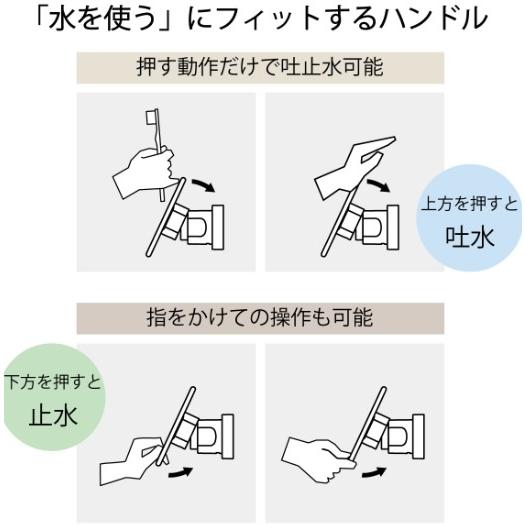 「水を使う」にフィットするハンドル

押す動作だけで吐止水可能

上方を押すと
吐水

指をかけての操作も可能

下方を押すと
止水