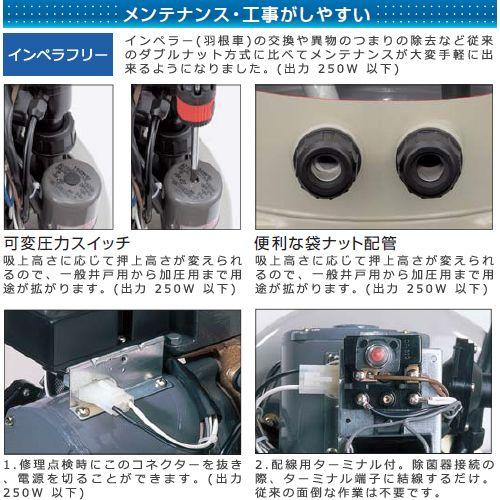 メンテナンス・工事がしやすい

インペラフリー

インペラー(羽根車)の交換や異物のつまりの除去など従来のダブルナット方式に比べてメンテナンスが大変手軽に出来るようになりました。(出力 250W 以下)

可変圧力スイッチ

吸上高さに応じて押上高さが変えられるので、一般井戸用から加圧用まで用途が拡がります。(出力 250W 以下)

便利な袋ナット配管

吸上高さに応じて押上高さが変えられるので、一般井戸用から加圧用まで用途が拡がります。(出力 250W 以下)

1.修理点検時にこのコネクターを抜き、電源を切ることができます。(出力 250W 以下)

2.配線用ターミナル付。除菌器接続の際、ターミナル端子に結線するだけ。従来の面倒な作業は不要です。