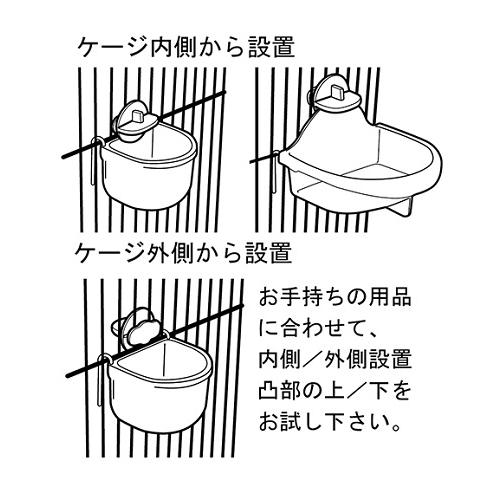 ケージ内側から設置

ケージ外側から設置

お手持ちの用品に合わせて、内側／外側設置凸部の上／下をお試し下さい。