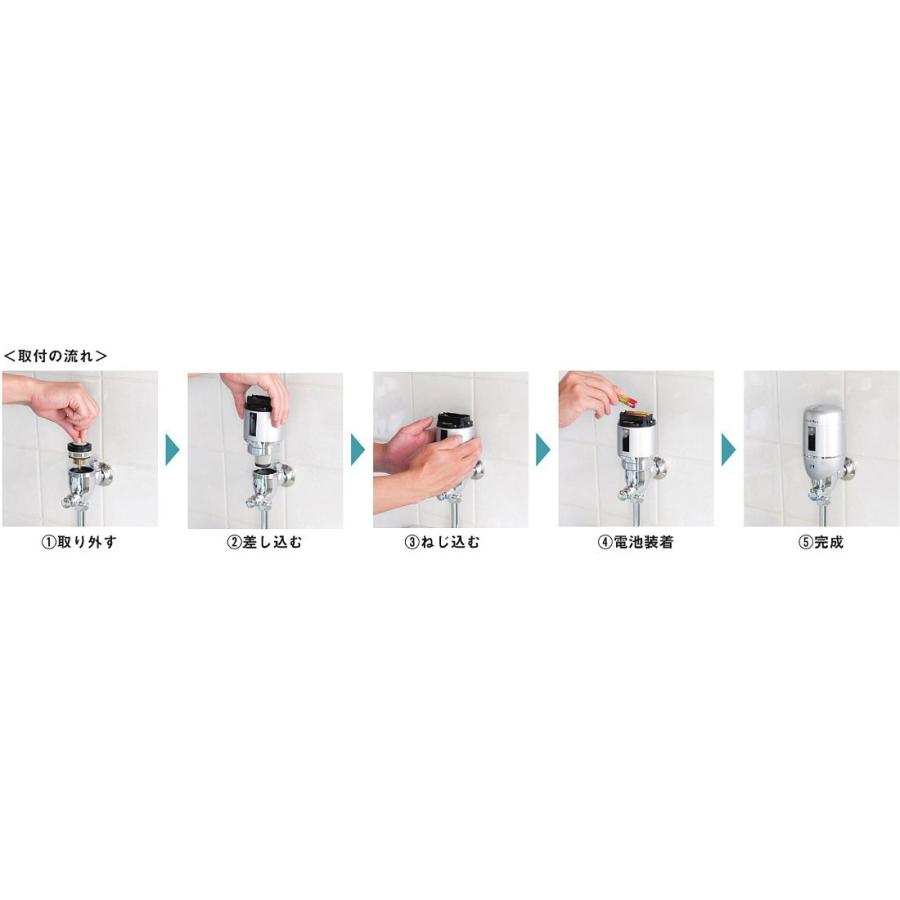 ＜取付の流れ＞

①取り外す

②差し込む

③ねじ込む

④電池装着

⑤完成