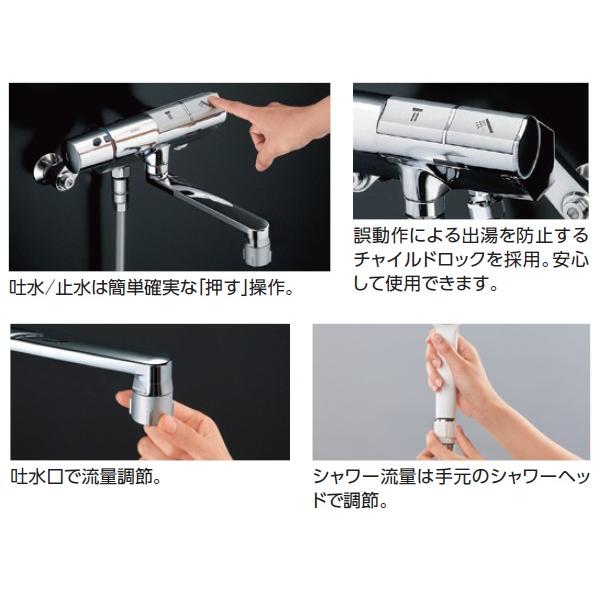 吐水/止水は簡単確実な「押す」操作。

誤動作による出湯を防止するチャイルドロックを採用。安心して使用できます。

吐水口で流量調節。

シャワー流量は手元のシャワーヘッドで調節。