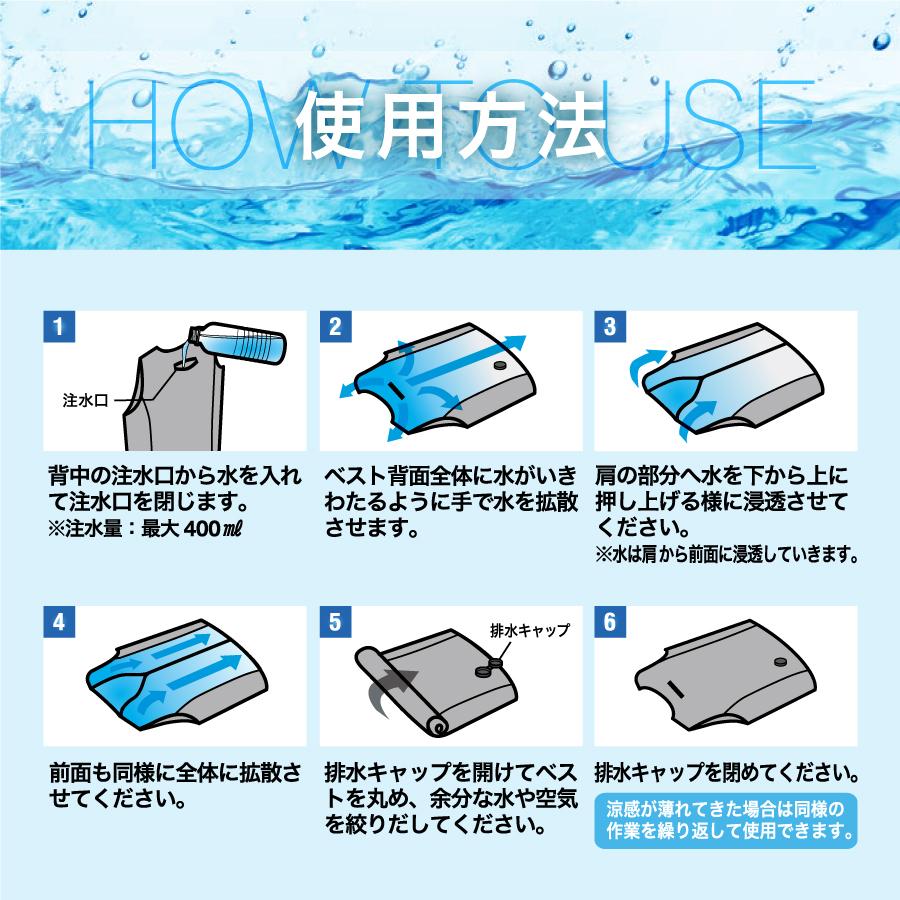 HOW TO USE
使用方法

1
注水口
背中の注水口から水を入れて注水口を閉じます。
※注水量：最大 400㎖

2
ベスト背面全体に水がいきわたるように手で水を拡散させます。

3
肩の部分へ水を下から上に押し上げる様に浸透させてください。
※水は肩から前面に浸透していきます。

4
前面も同様に全体に拡散させてください。

5
排水キャップ
排水キャップを開けてベストを丸め、余分な水や空気を絞りだしてください。

6
排水キャップを閉めてください。
涼感が薄れてきた場合は同様の作業を繰り返して使用できます。