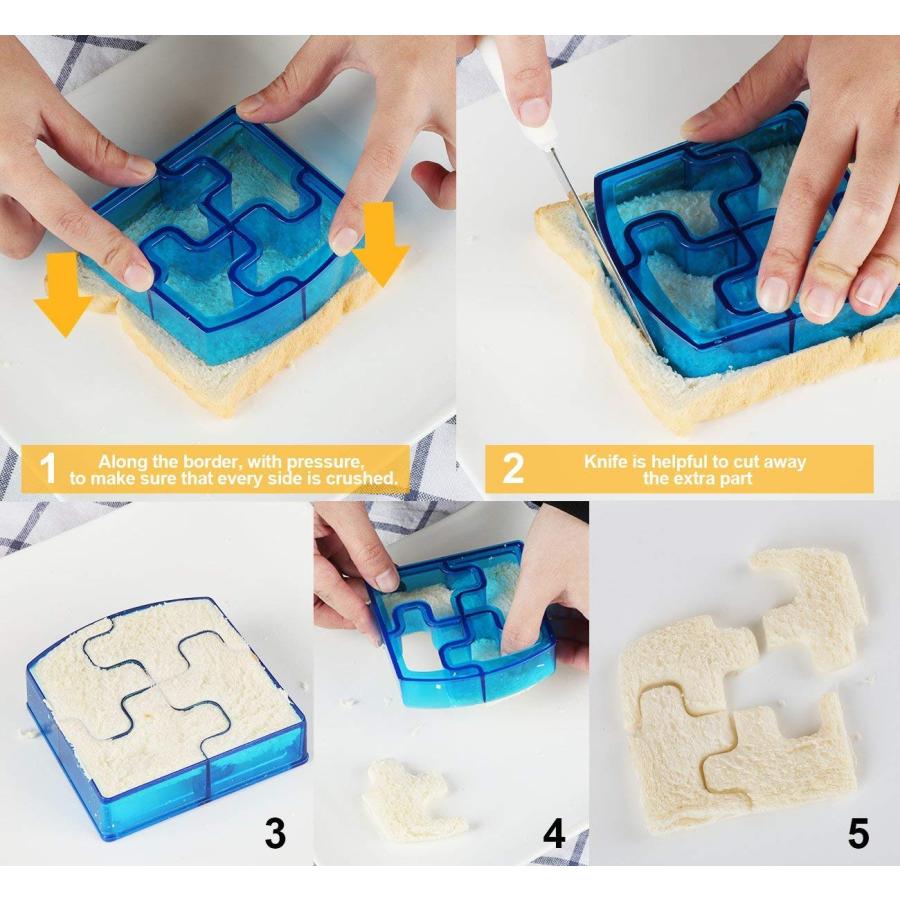 1 Along the border, with pressure, to make sure that every side is crushed.

2 Knife is helpful to cut away the extra part

3

4

5