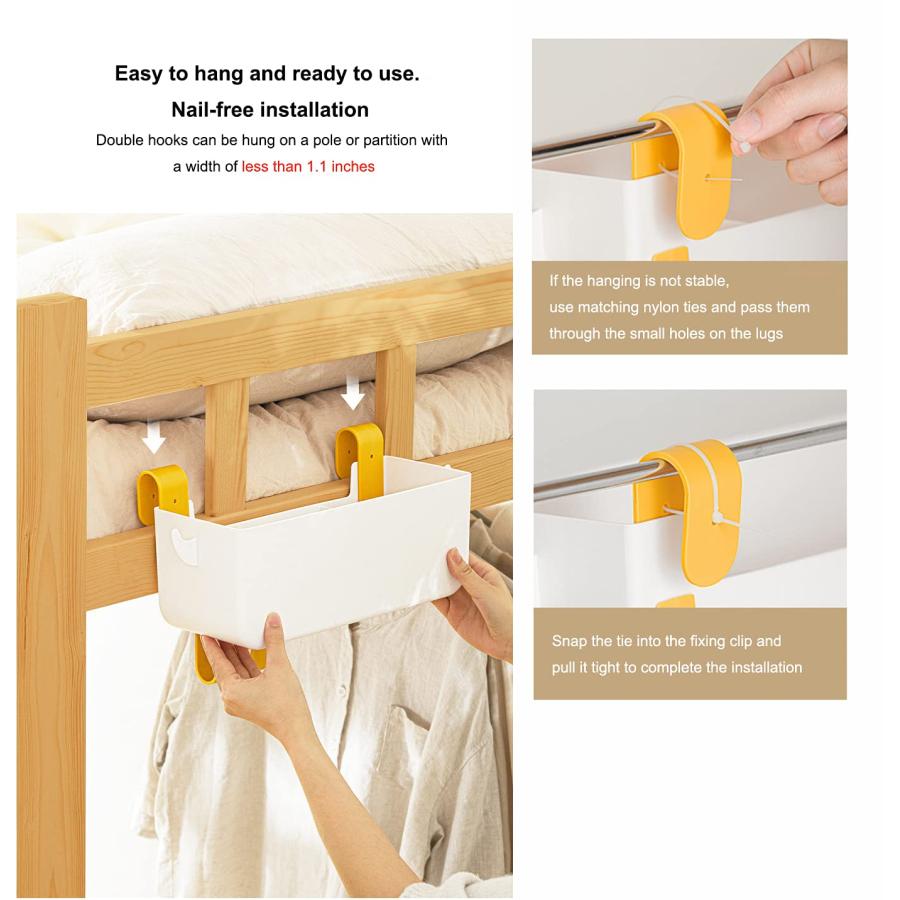 Easy to hang and ready to use.
Nail-free installation
Double hooks can be hung on a pole or partition with a width of less than 1.1 inches

If the hanging is not stable, use matching nylon ties and pass them through the small holes on the lugs

Snap the tie into the fixing clip and pull it tight to complete the installation