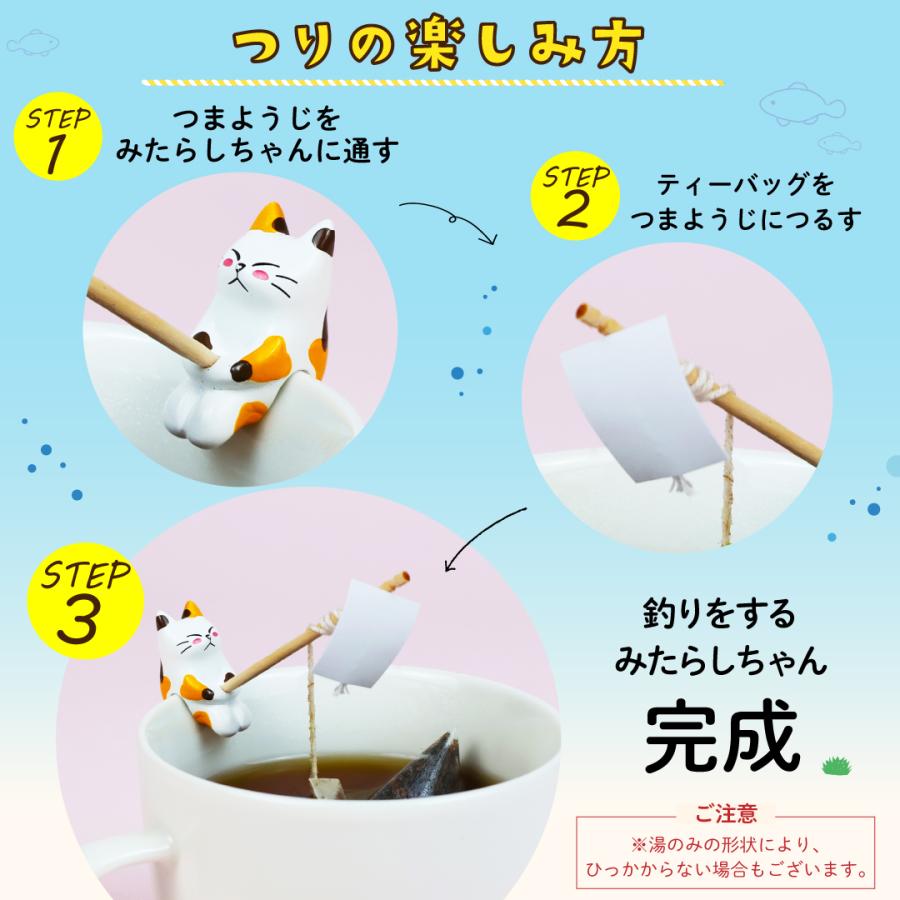 つりの楽しみ方

STEP 1
つまようじを
みたらしちゃんに通す

STEP 2
ティーバッグを
つまようじにつるす

STEP 3

釣りをする
みたらしちゃん
完成

ご注意
※湯のみの形状により、
ひっかからない場合もございます。