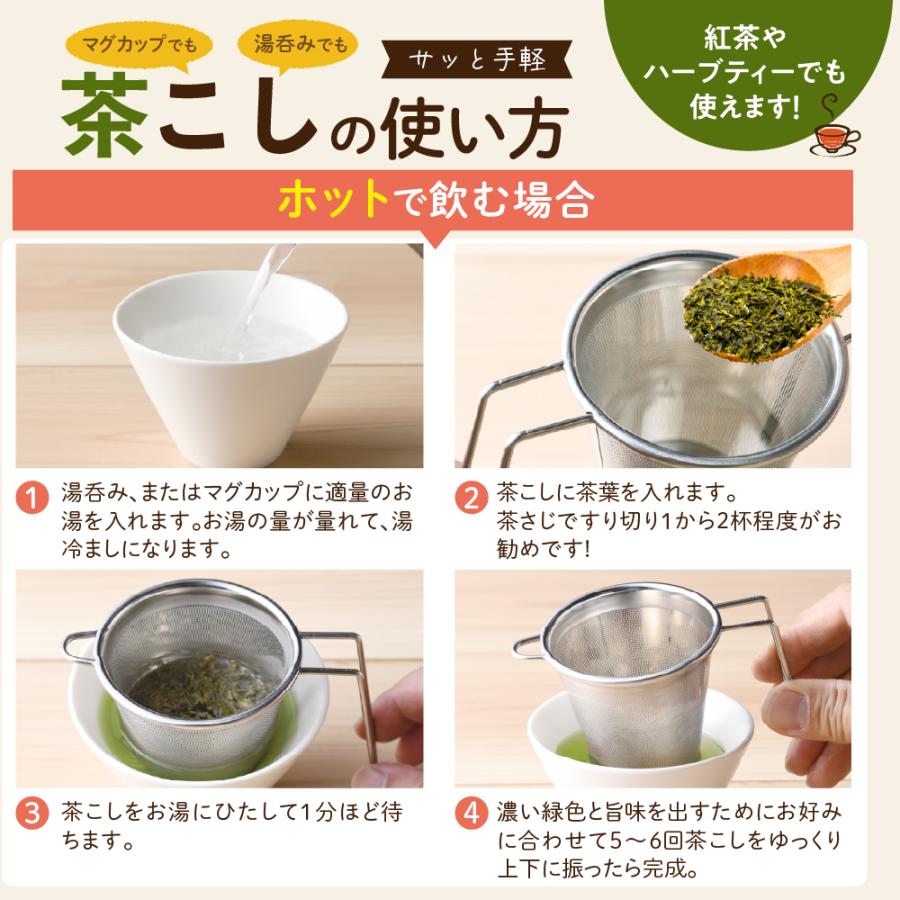 マグカップでも 湯呑みでも

サッと手軽

茶こしの使い方

紅茶やハーブティーでも使えます!

ホットで飲む場合

1 湯呑み、またはマグカップに適量のお湯を入れます。お湯の量が量れて、湯冷ましになります。

2 茶こしに茶葉を入れます。茶さじですり切り1から2杯程度がお勧めです!

3 茶こしをお湯にひたして1分ほど待ちます。

4 濃い緑色と旨味を出すためにお好みに合わせて5～6回茶こしをゆっくり上下に振ったら完成。