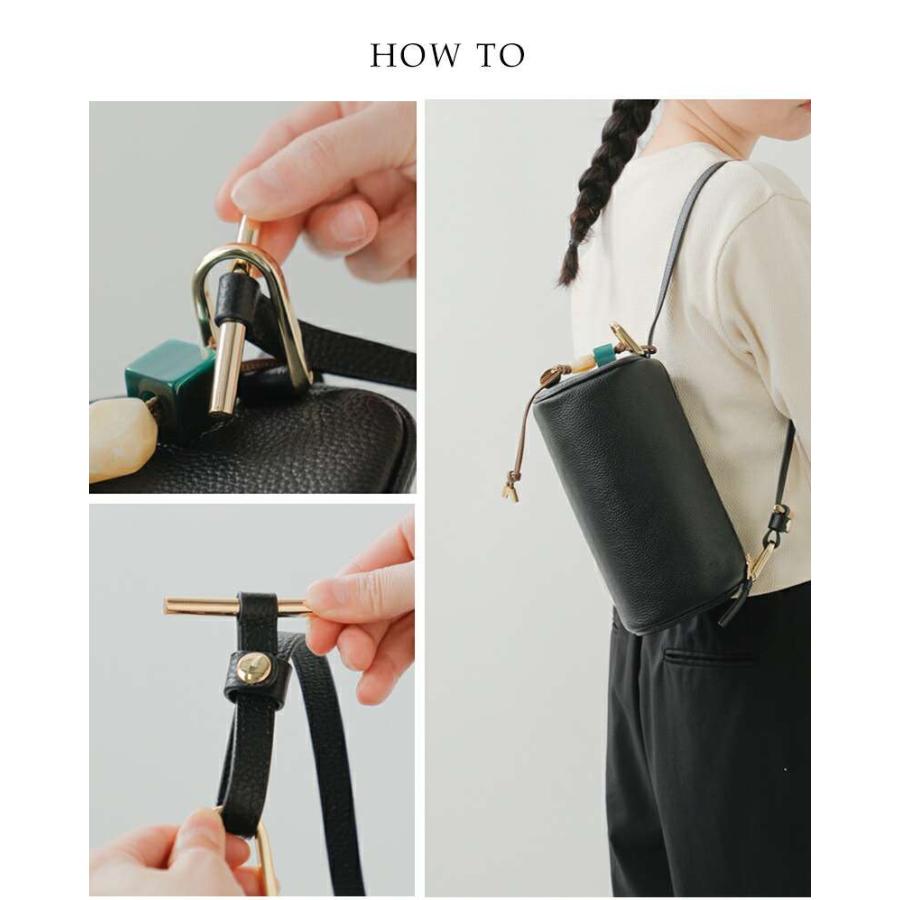 HOW TO