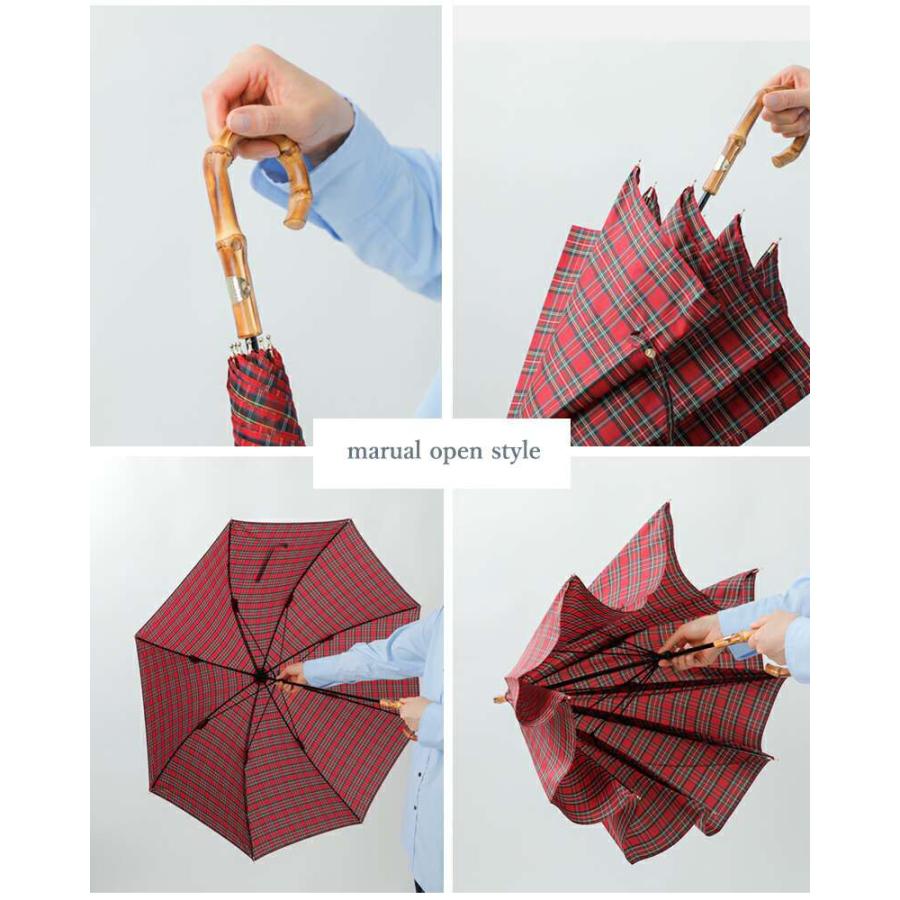 marual open style