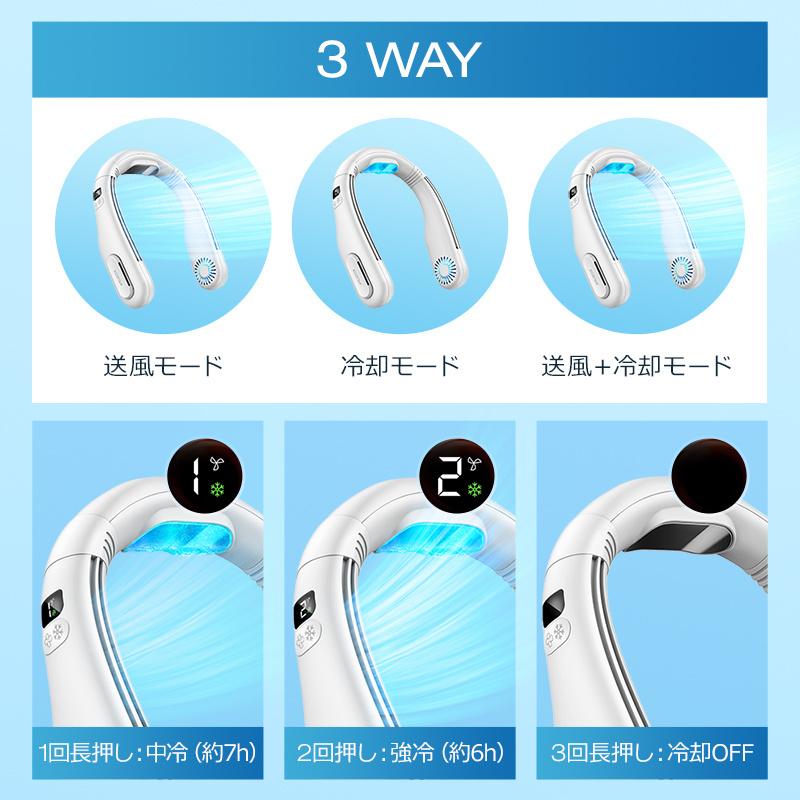 3 WAY

送風モード

冷却モード

送風+冷却モード

1

2

1回長押し：中冷（約7h）

2回押し：強冷（約6h）

3回長押し：冷却OFF