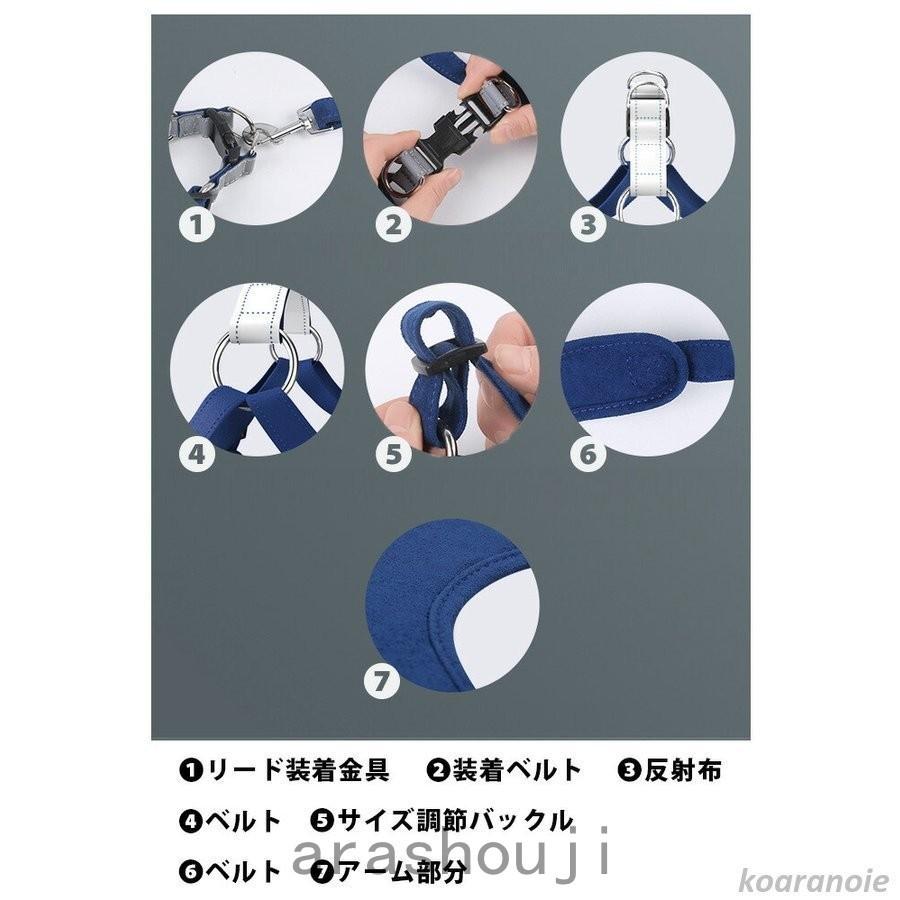 1 2 3

4 5 6

7

❶リード装着金具　❷装着ベルト　❸反射布

❹ベルト　❺サイズ調節バックル

❻ベルト　❼アーム部分

arashouji

koaranoie