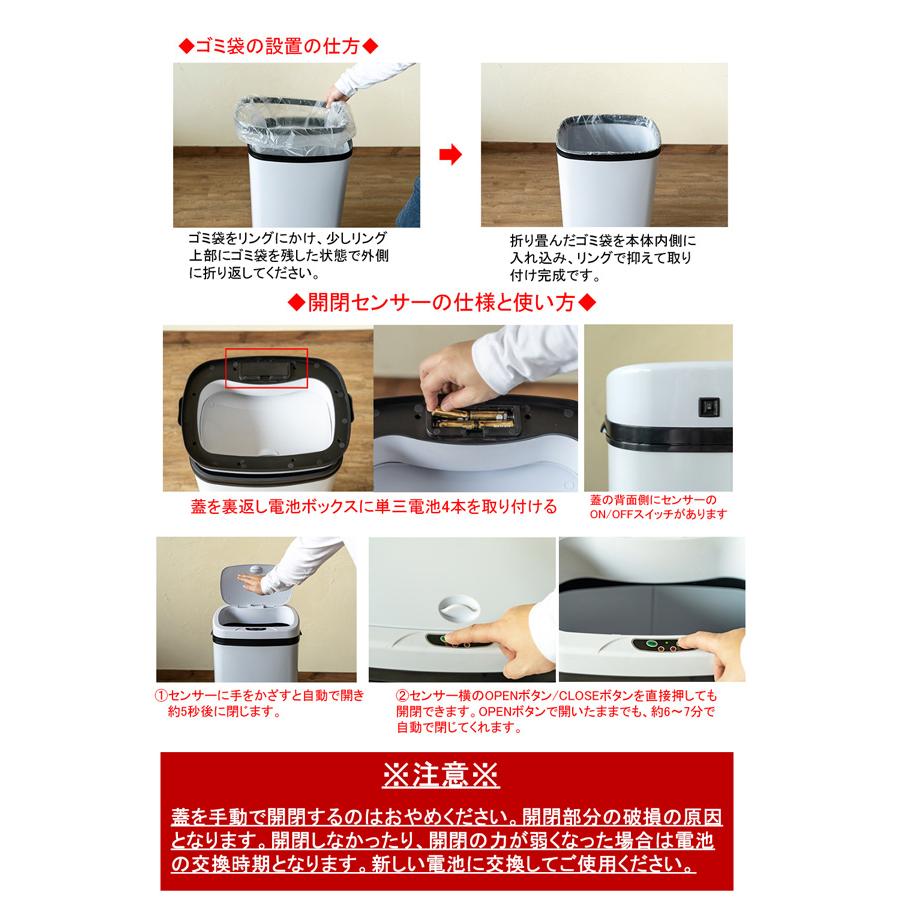 ◆ゴミ袋の設置の仕方◆

ゴミ袋をリングにかけ、少しリング上部にゴミ袋を残した状態で外側に折り返してください。

折り畳んだゴミ袋を本体内側に入れ込み、リングで抑えて取り付け完成です。

◆開閉センサーの仕様と使い方◆

蓋を裏返し電池ボックスに単三電池4本を取り付ける

蓋の背面側にセンサーのON/OFFスイッチがあります

①センサーに手をかざすと自動で開き約5秒後に閉じます。

②センサー横のOPENボタン/CLOSEボタンを直接押しても開閉できます。OPENボタンで開いたままでも、約6～7分で自動で閉じてくれます。

※注意※

蓋を手動で開閉するのはおやめください。開閉部分の破損の原因となります。開閉しなかったり、開閉の力が弱くなった場合は電池の交換時期となります。新しい電池に交換してご使用ください。