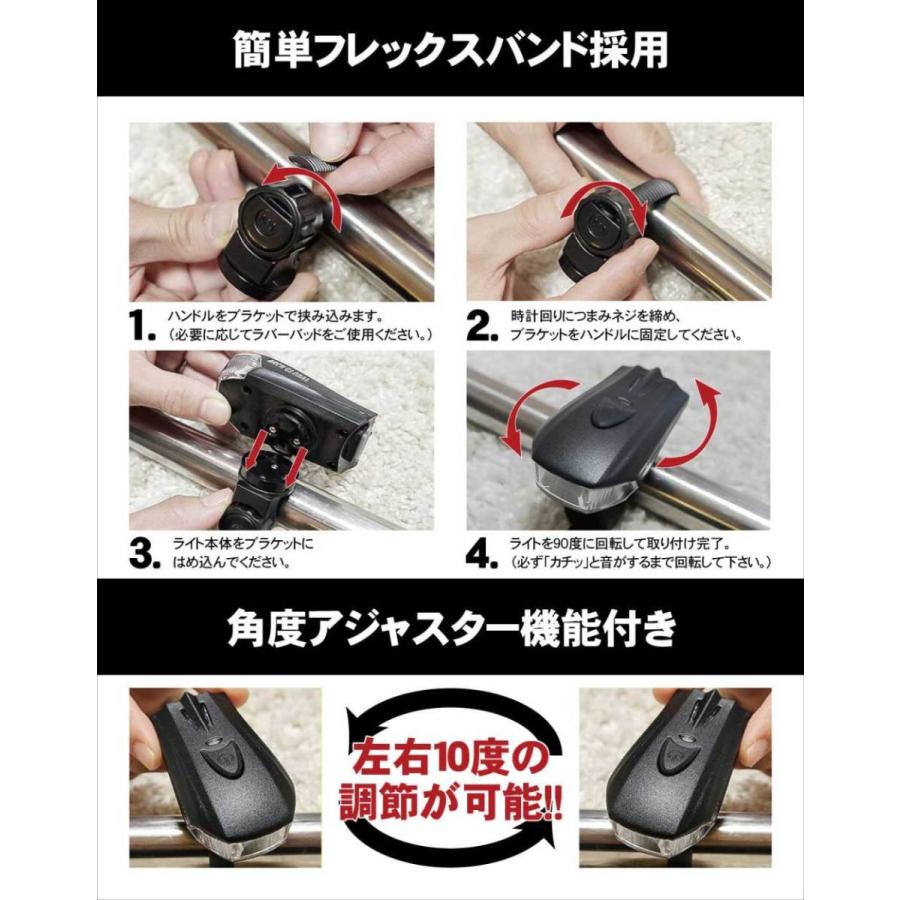 簡単フレックスバンド採用

1. ハンドルをブラケットで挟み込みます。（必要に応じてラバーパッドをご使用ください。）

2. 時計回りにつまみネジを締め、ブラケットをハンドルに固定してください。

3. ライト本体をブラケットにはめ込んでください。

4. ライトを90度に回転して取り付け完了。（必ず「カチッ」と音がするまで回転して下さい。）

角度アジャスター機能付き

左右10度の調節が可能!!