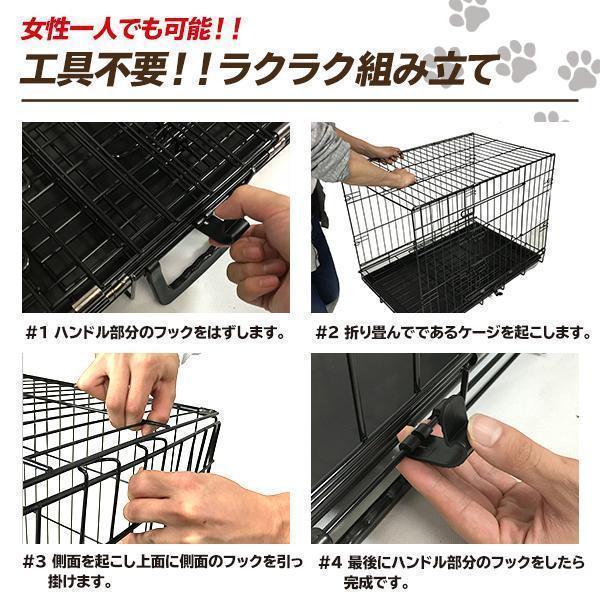 女性一人でも可能！！
工具不要！！ラクラク組み立て

#1 ハンドル部分のフックをはずします。

#2 折り畳んでであるケージを起こします。

#3 側面を起こし上面に側面のフックを引っ掛けます。

#4 最後にハンドル部分のフックをしたら完成です。